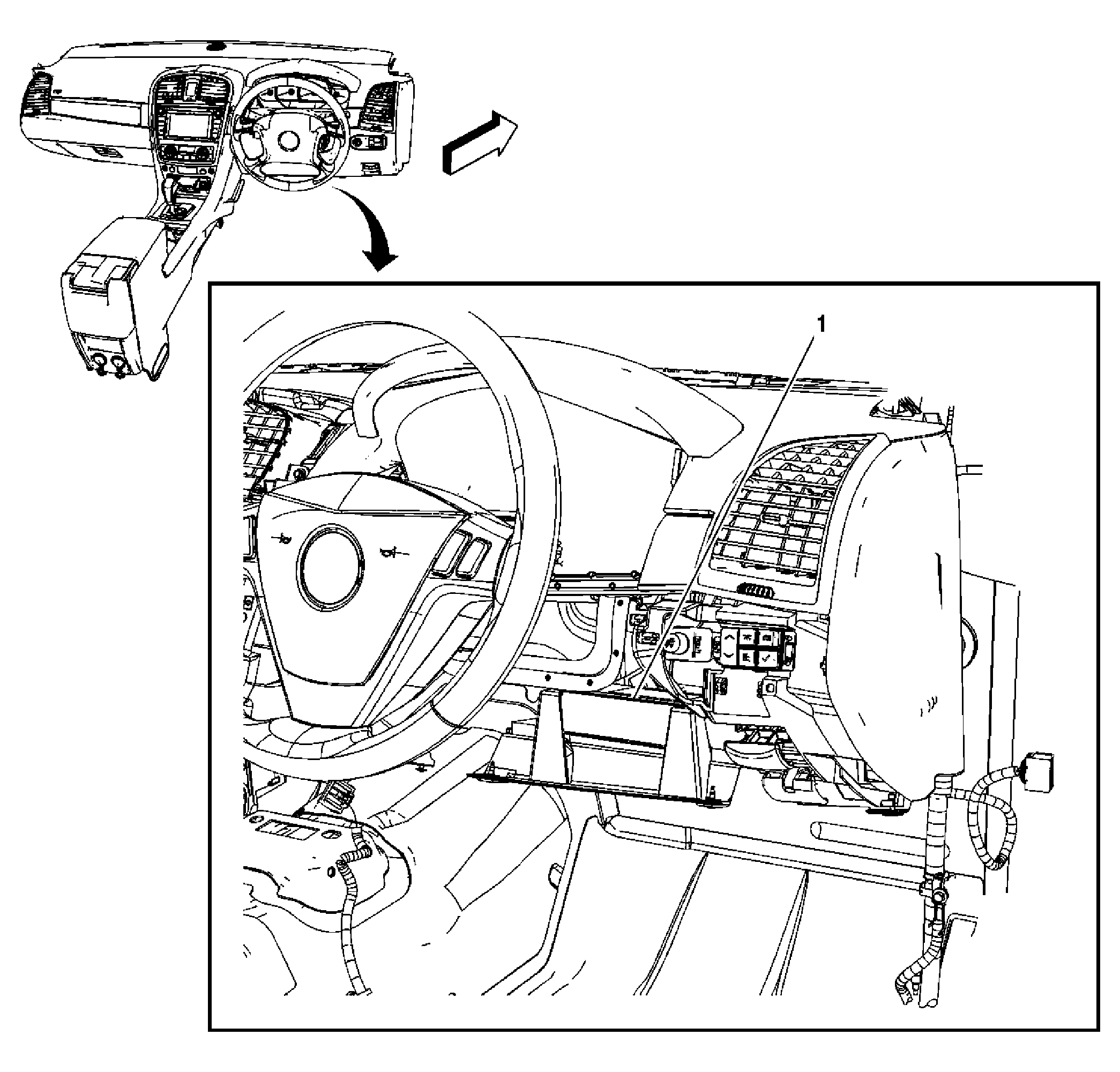 1