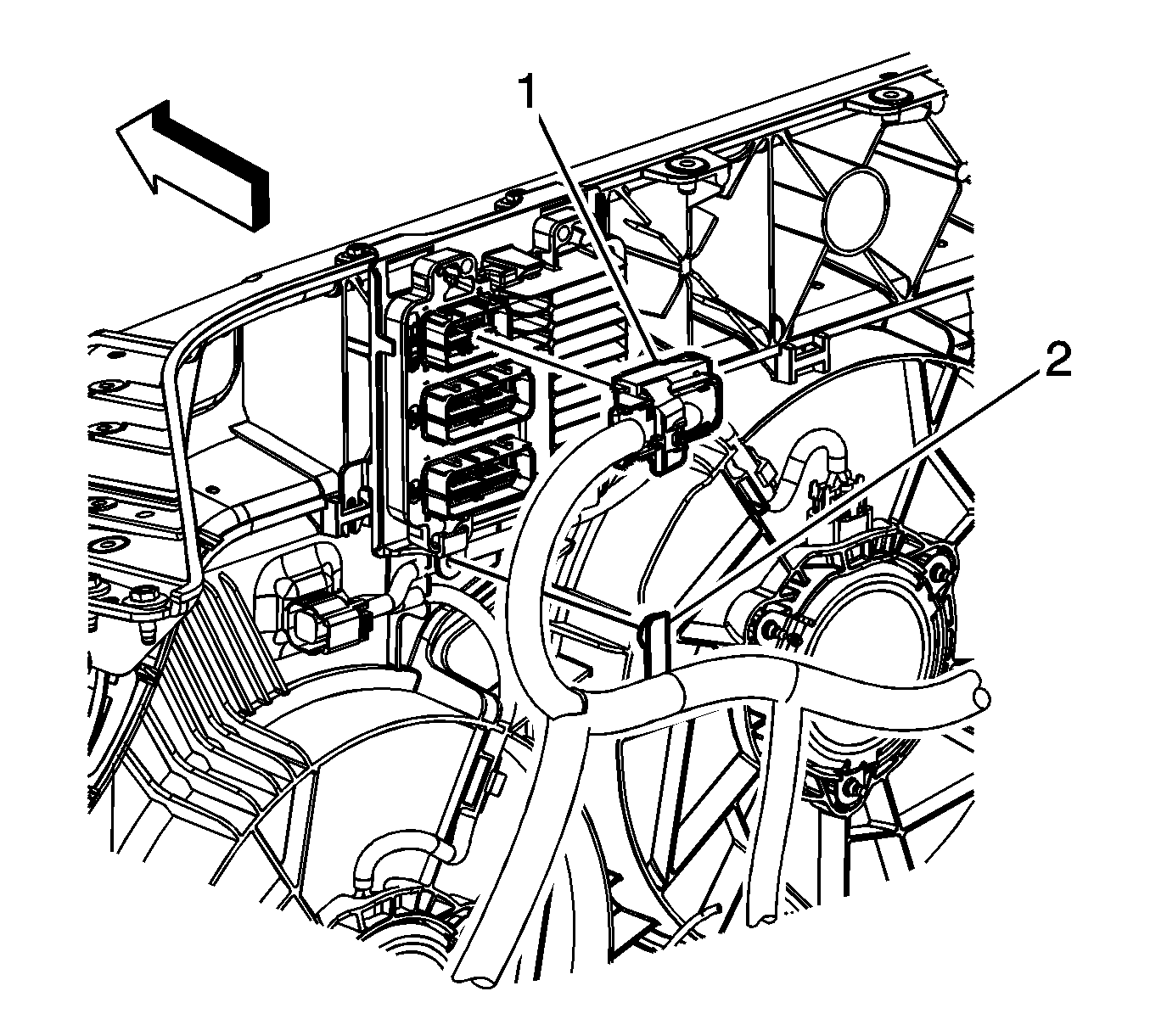 1
2