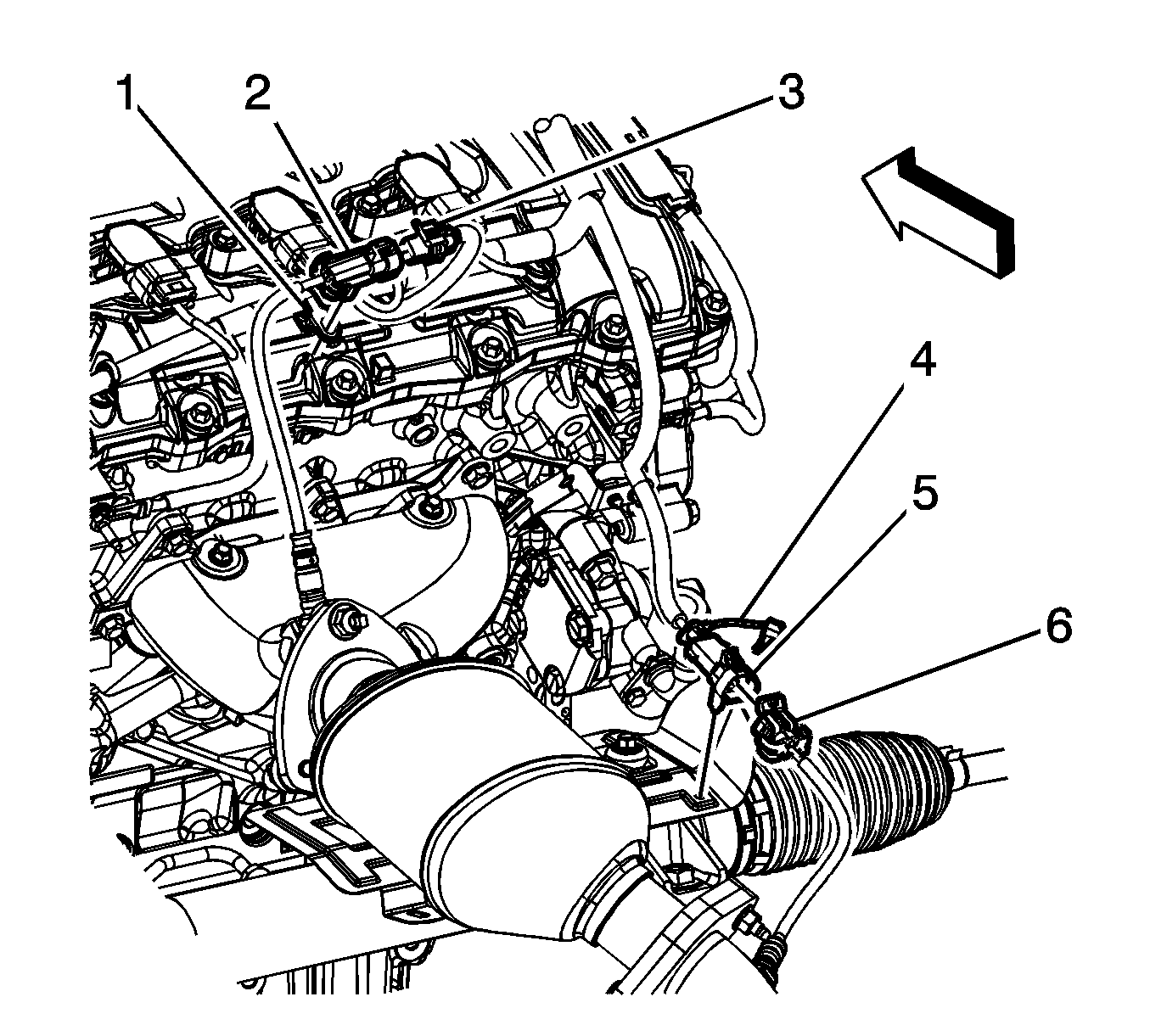 1
2
3
4
5
6