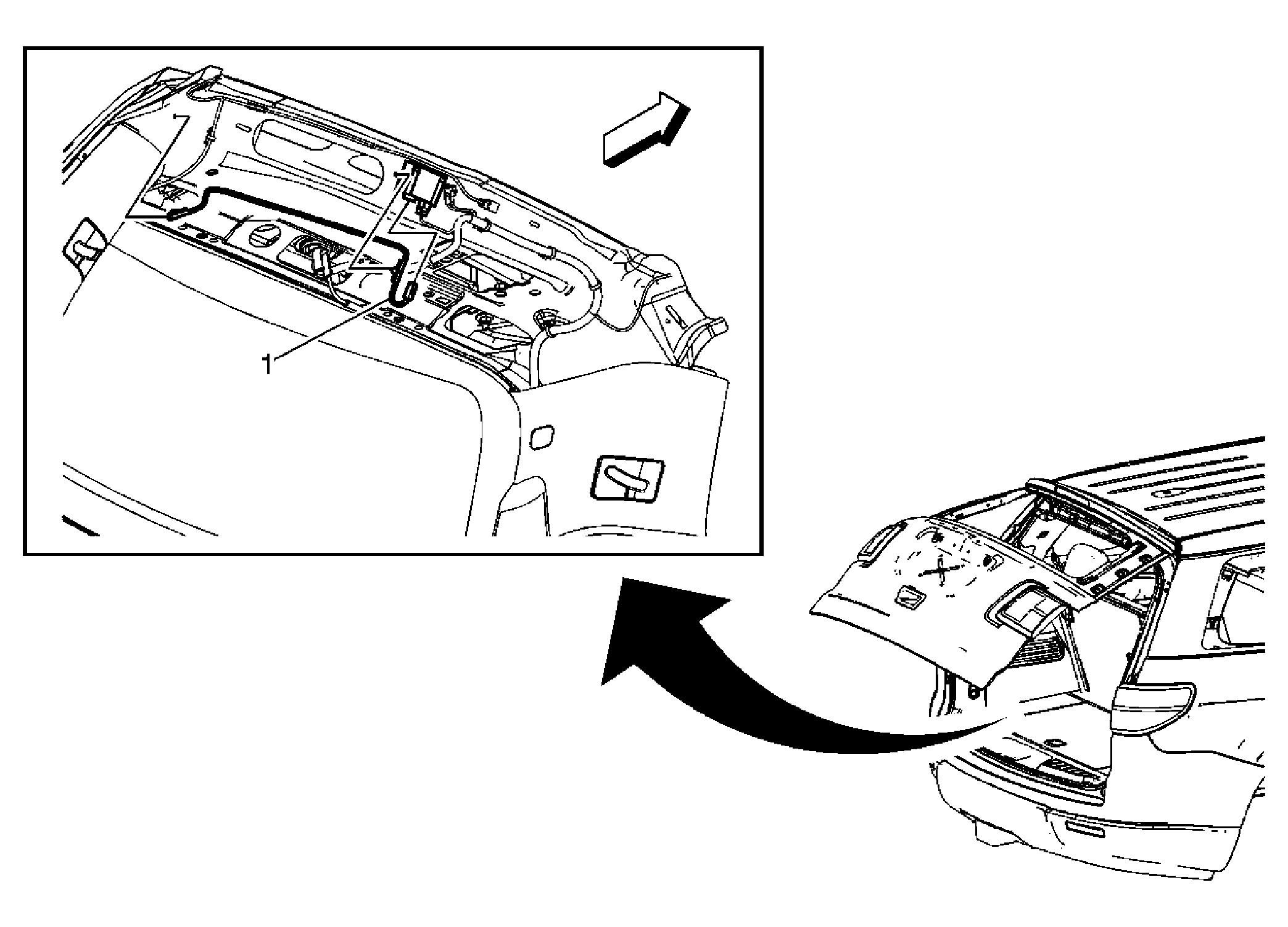 1