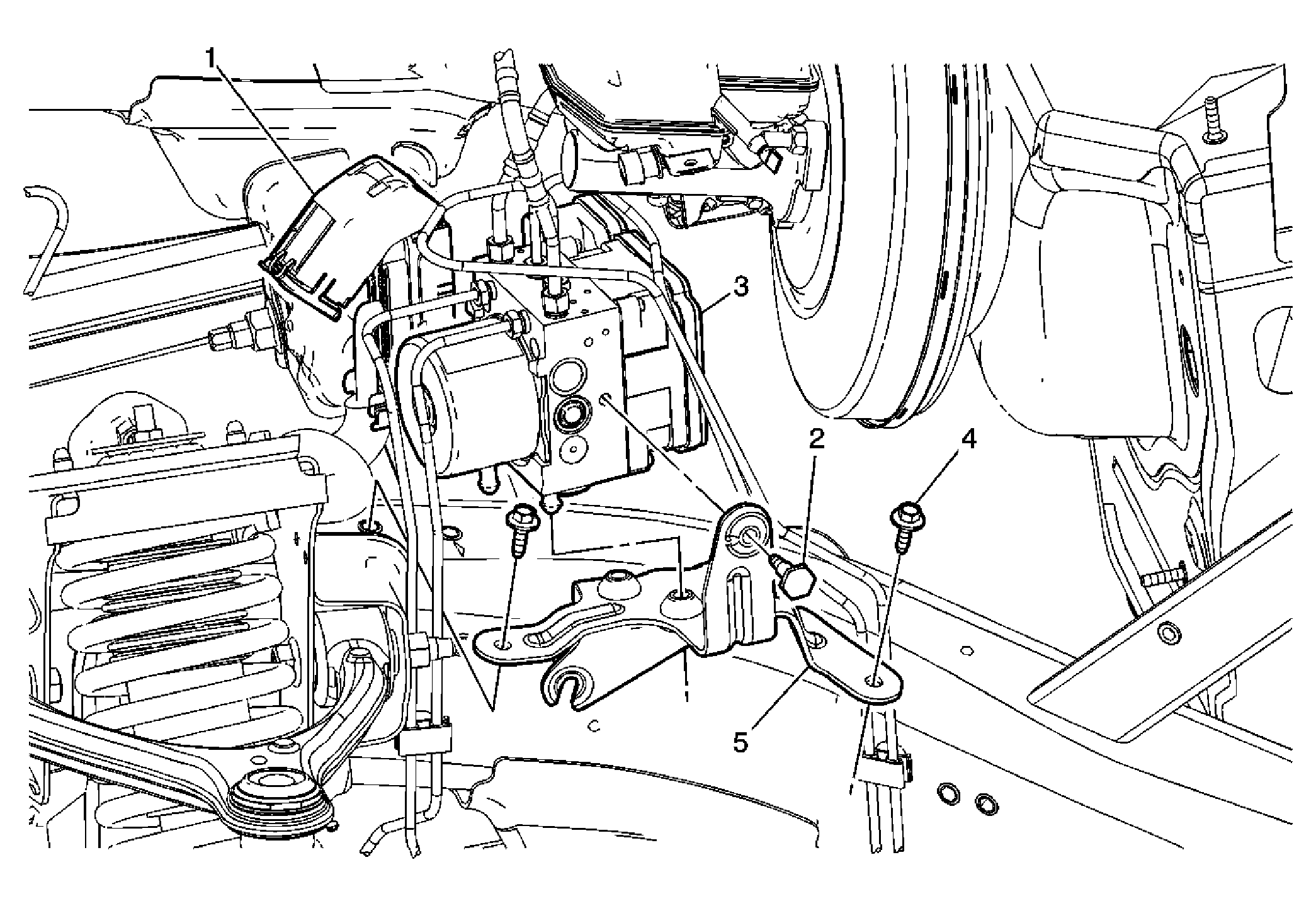 1
3
2
4
5