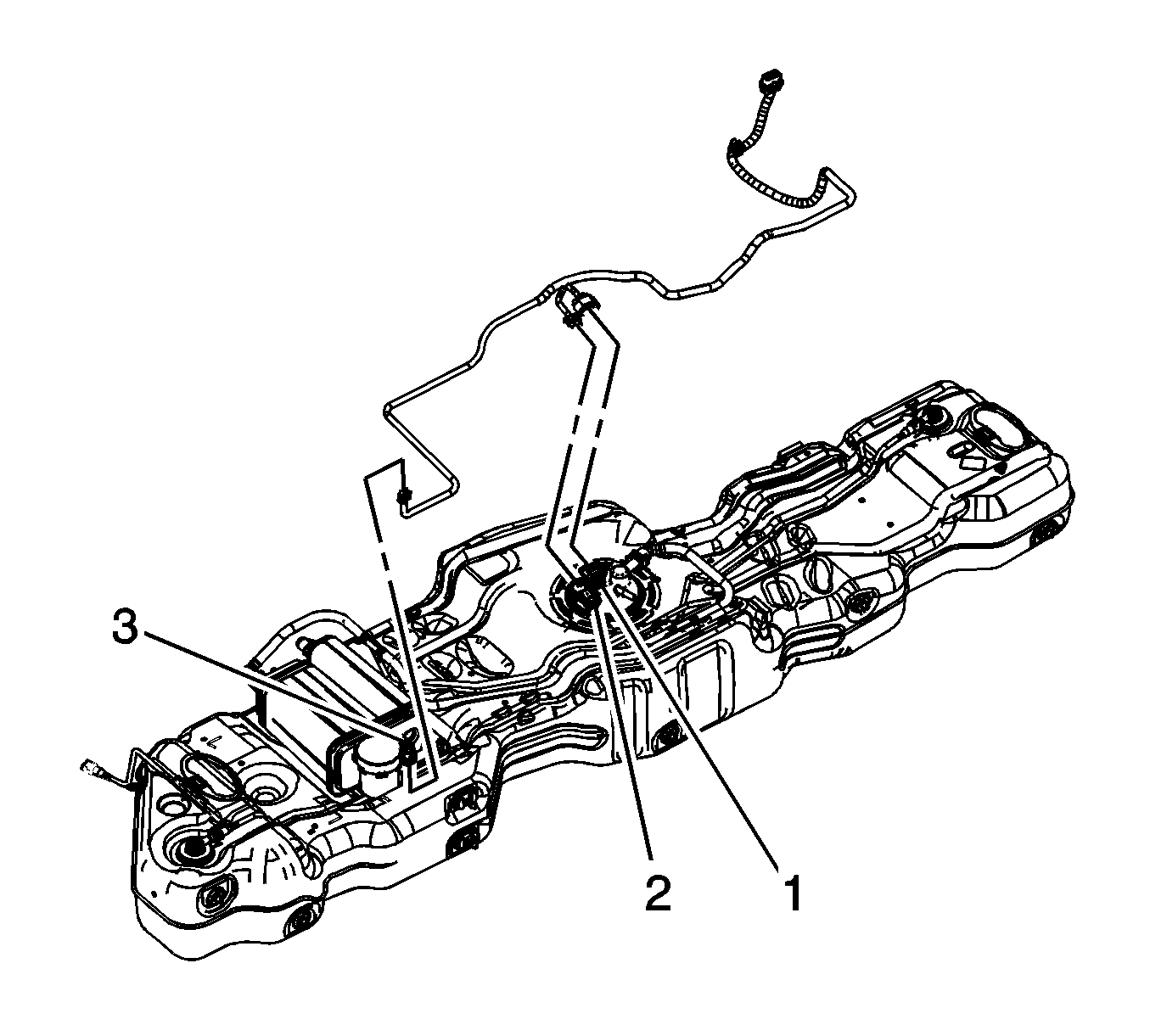 3

2

1