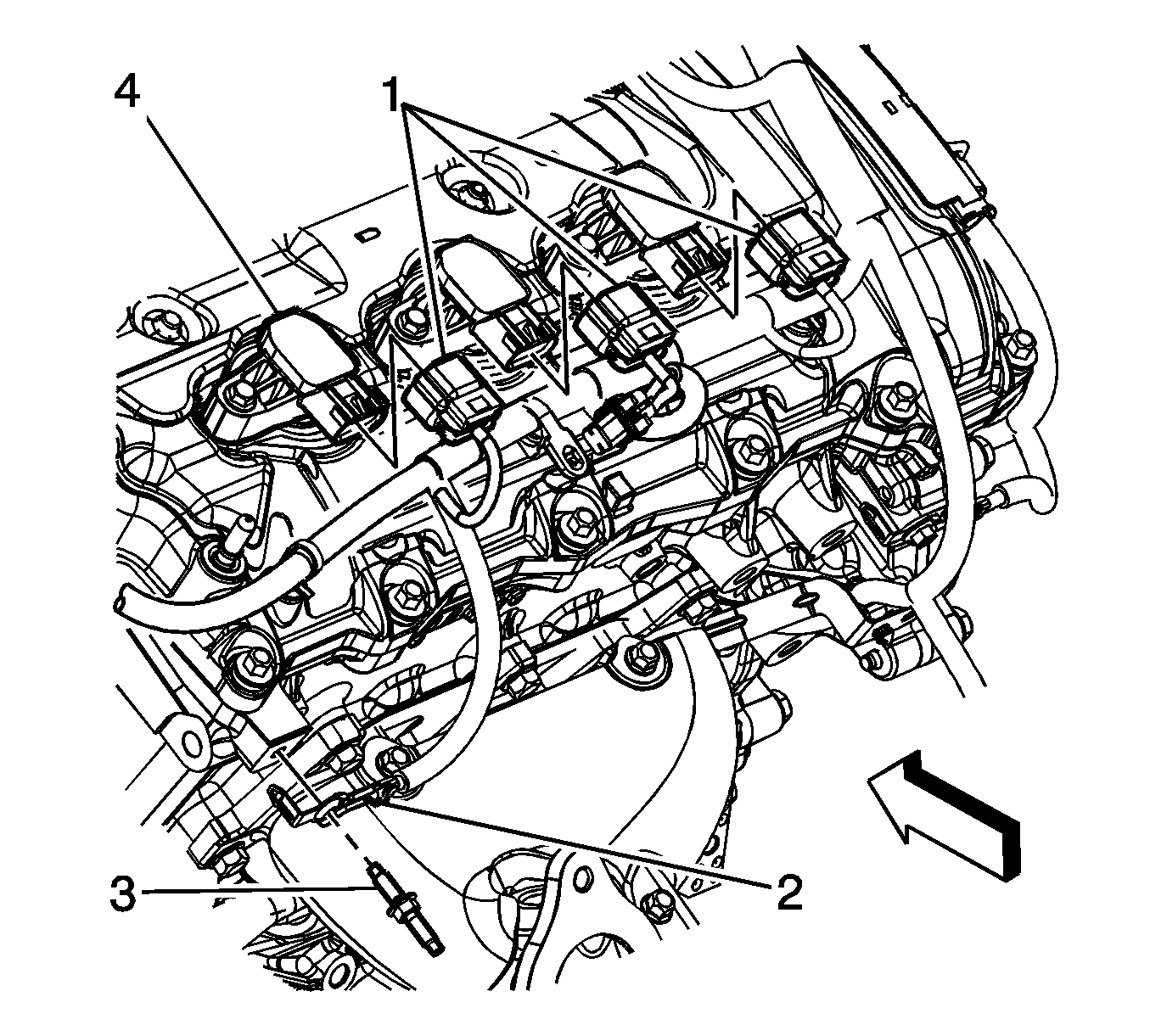 4
1
3
2