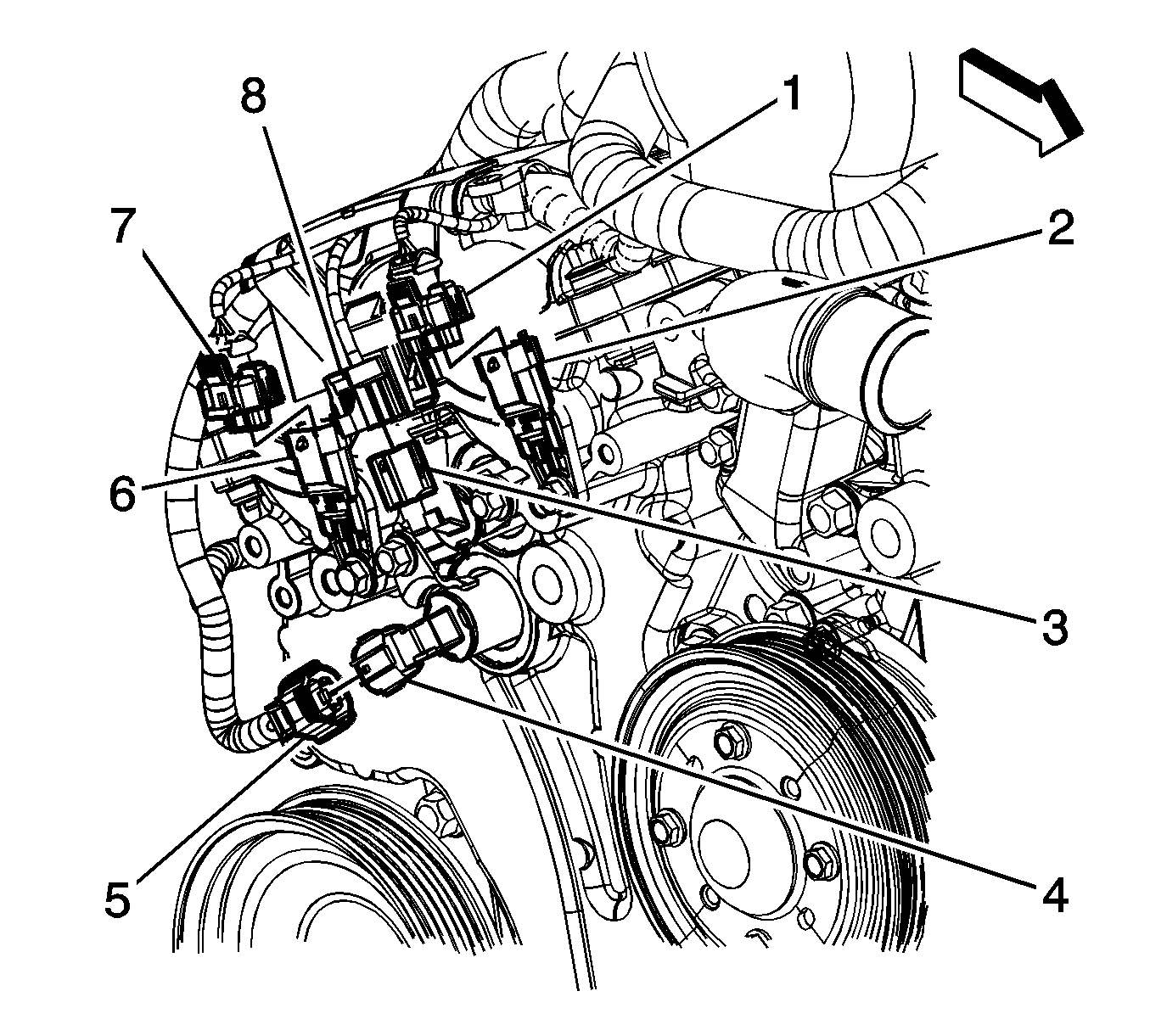 8
1
7
2
6
3
5
4