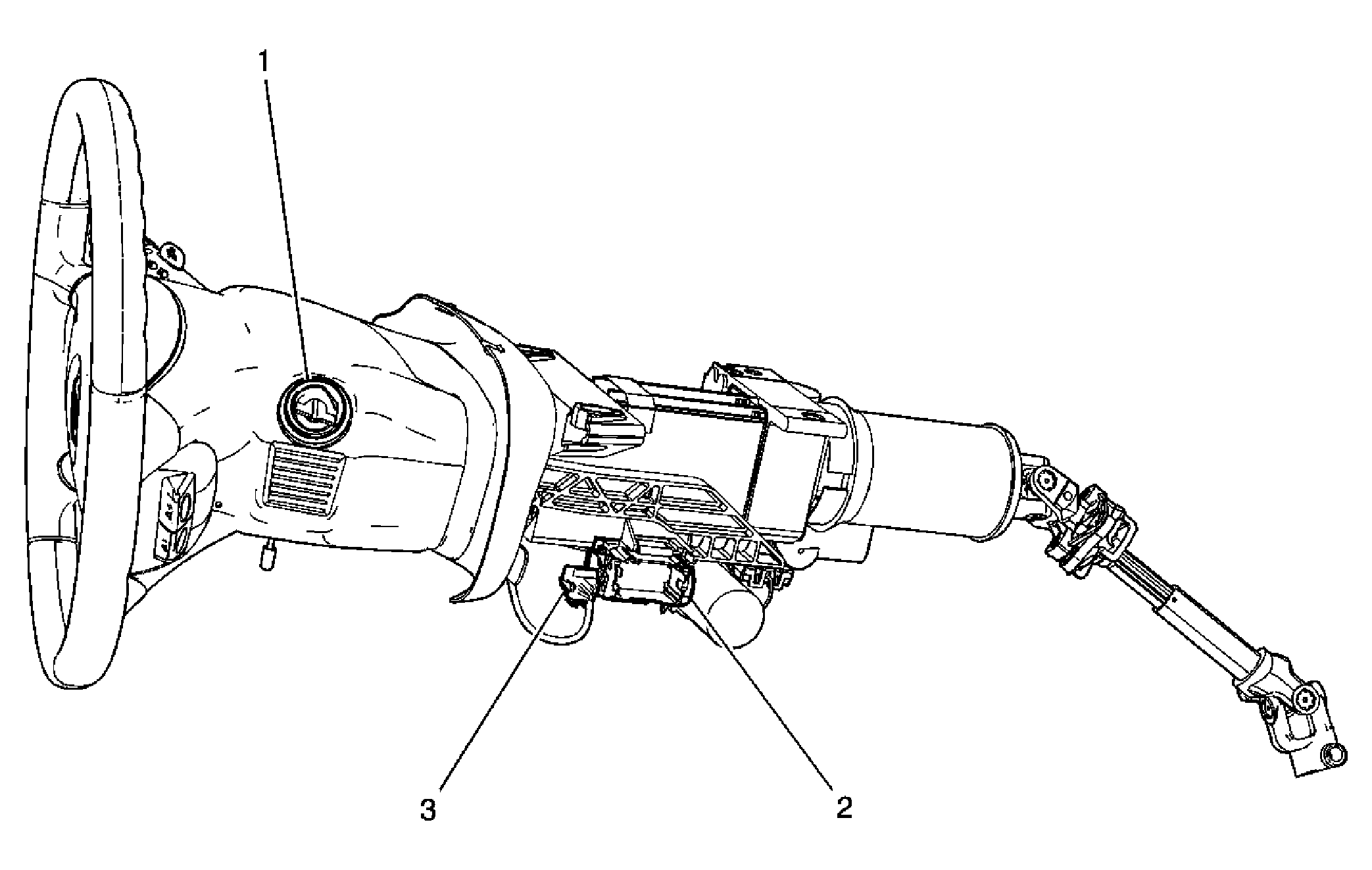 1

3

2