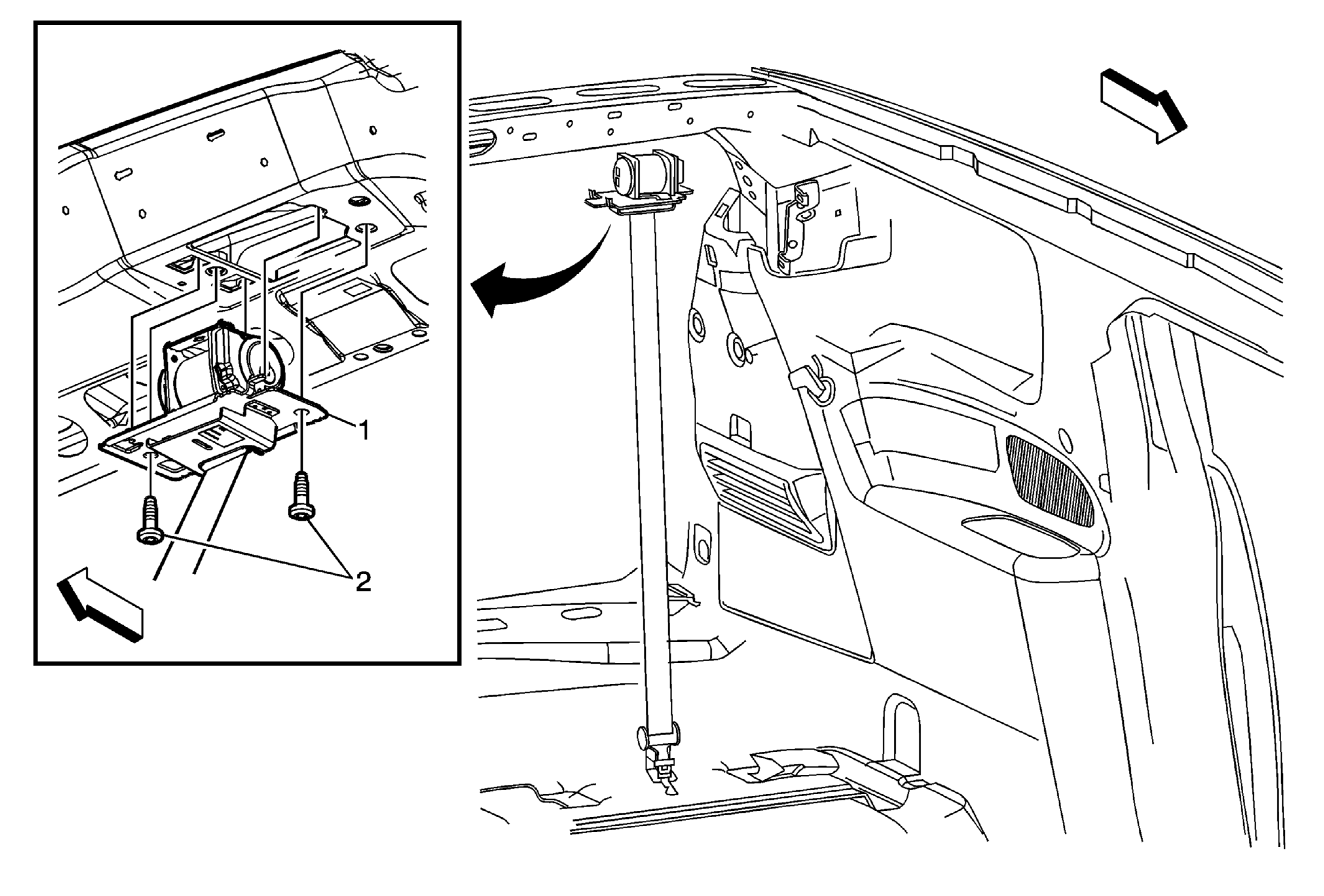 1
2