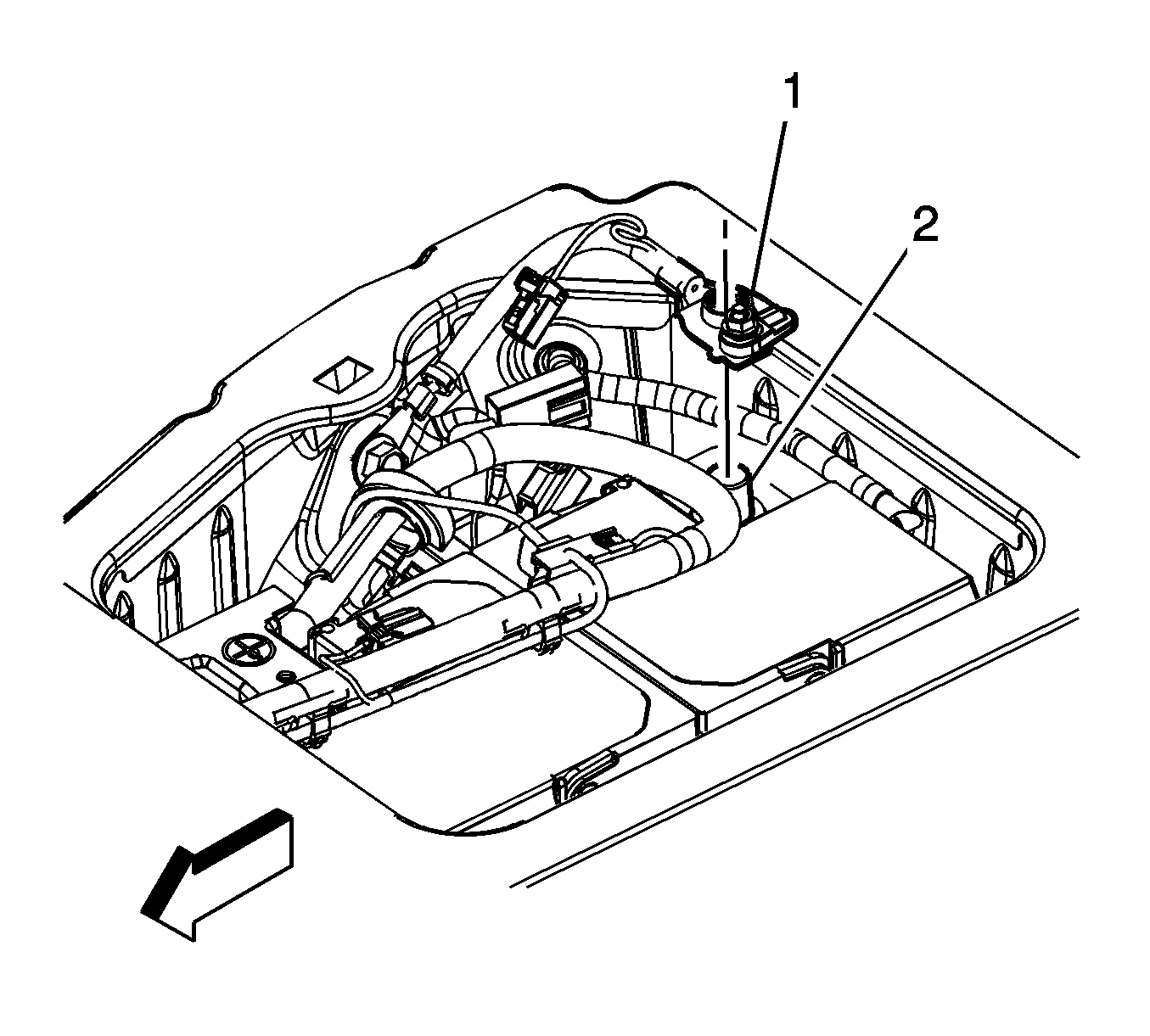 1
2