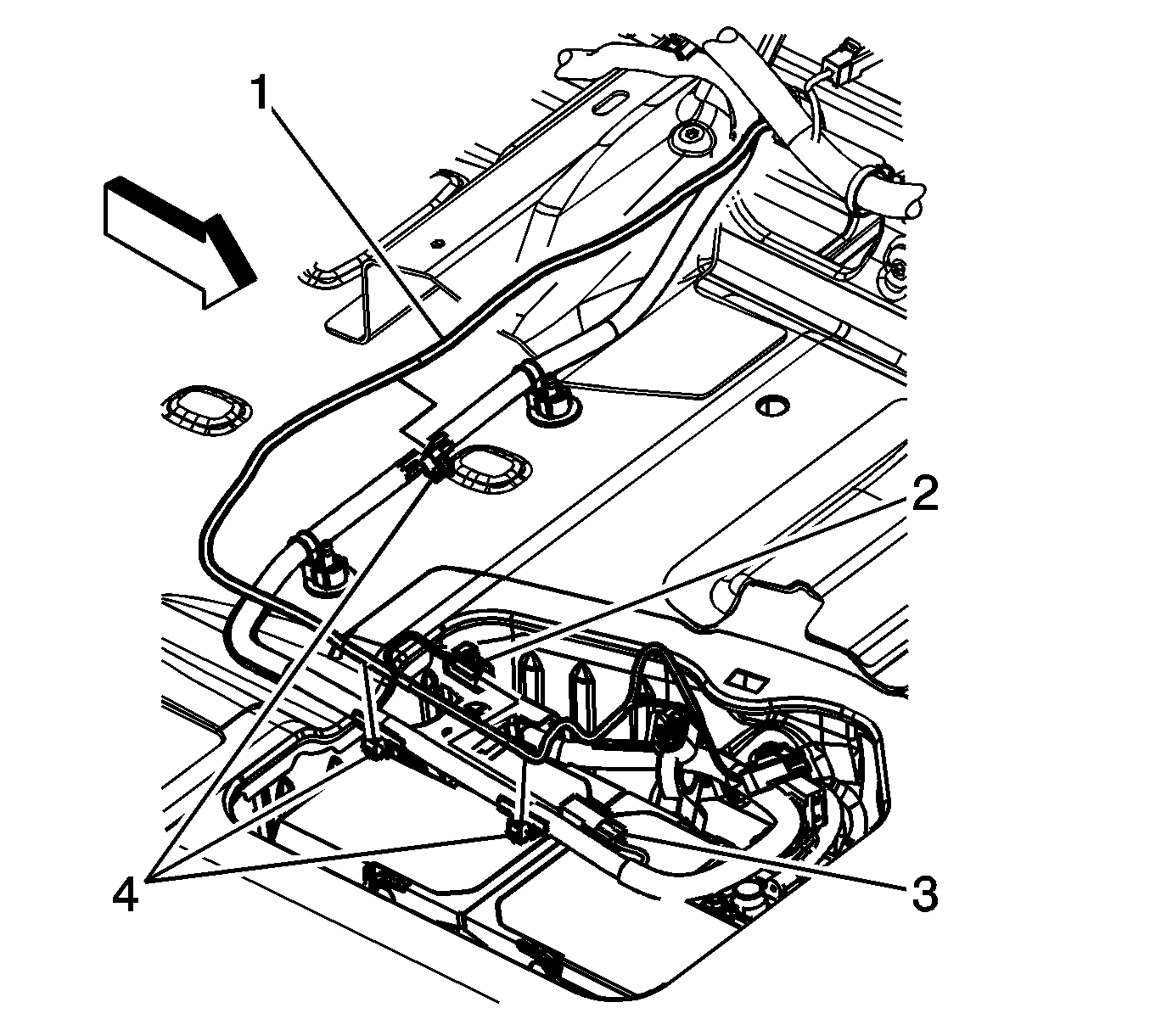 1
2
4
3