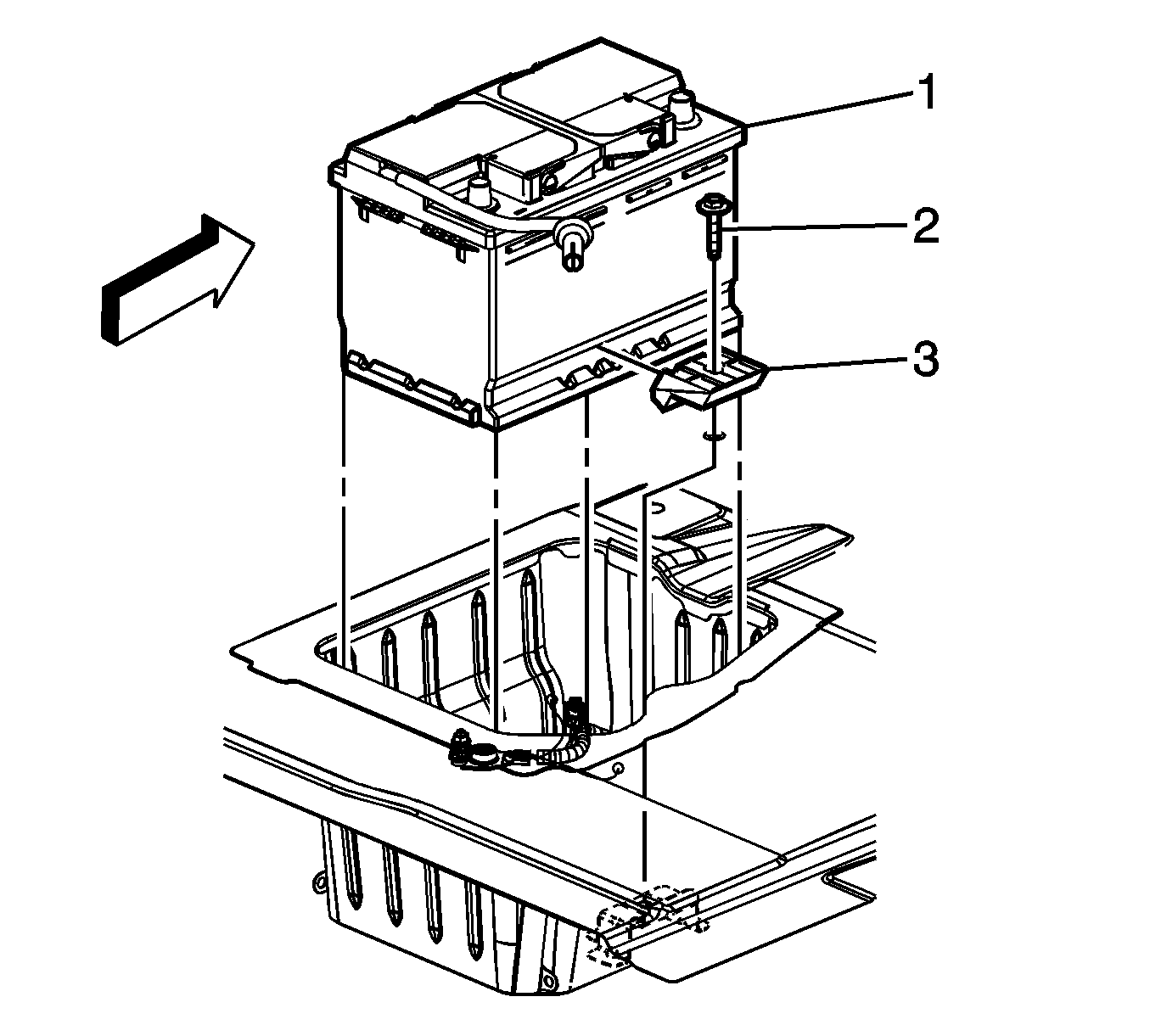 1
2
3