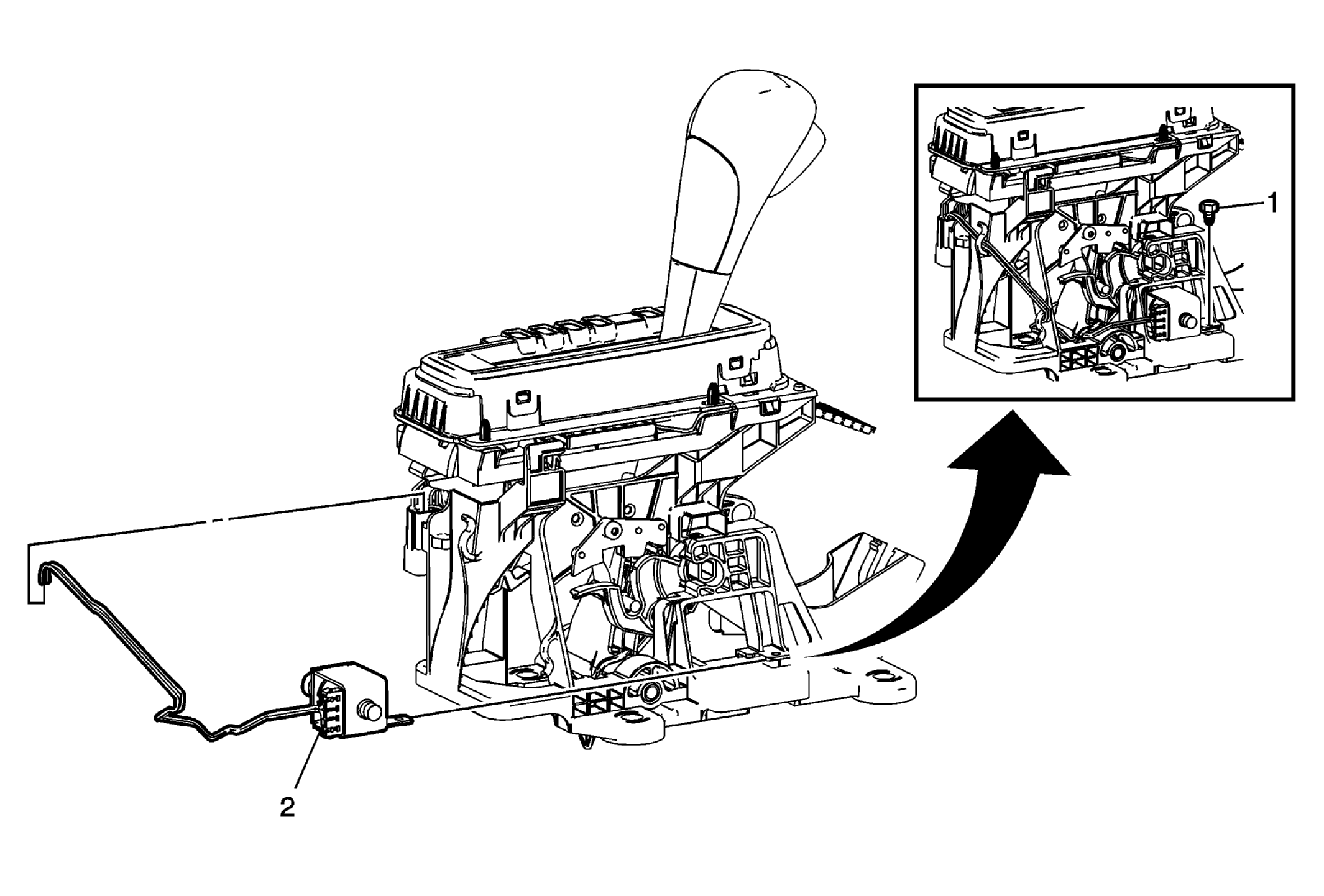 1

2