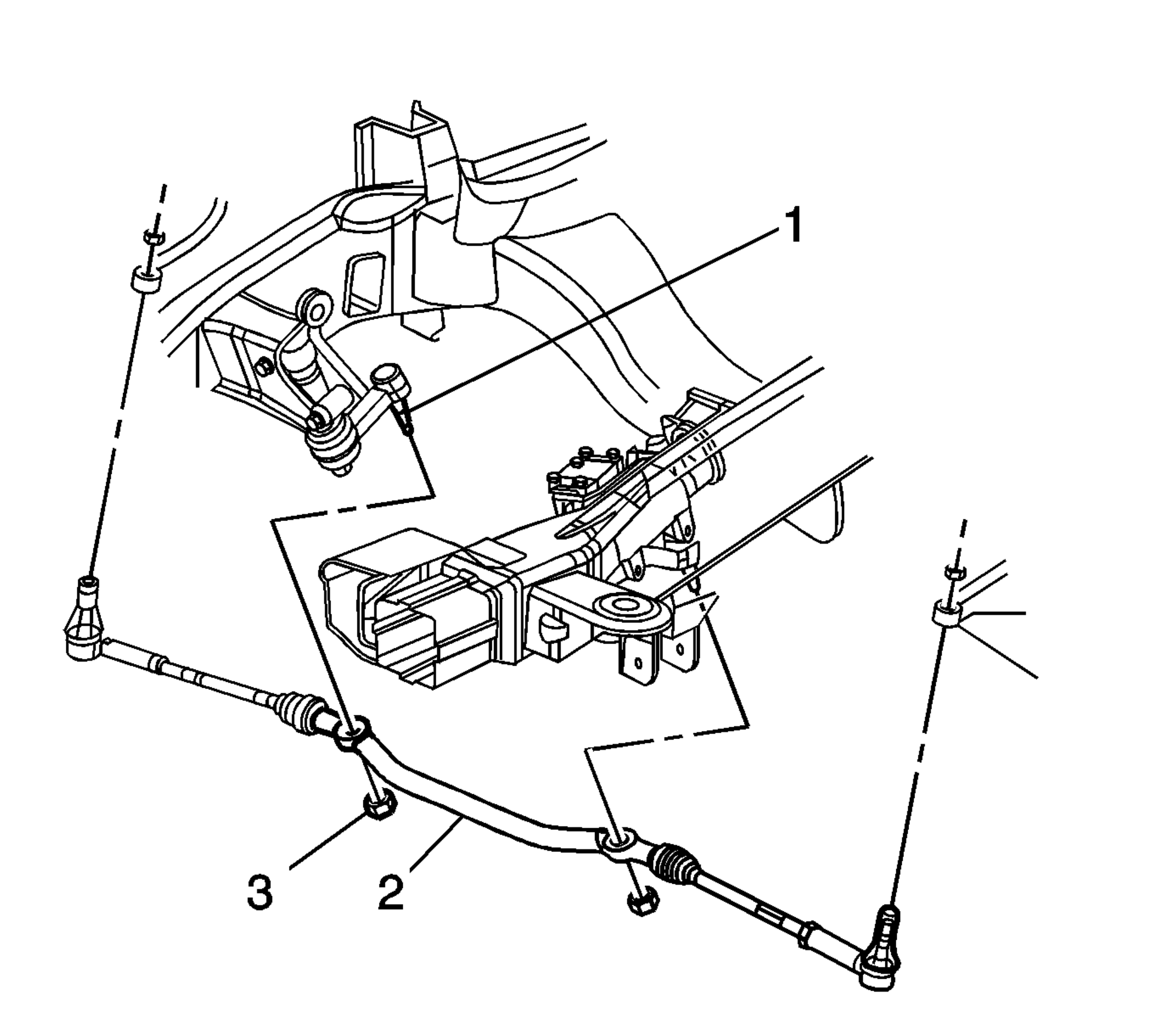 1
3
2