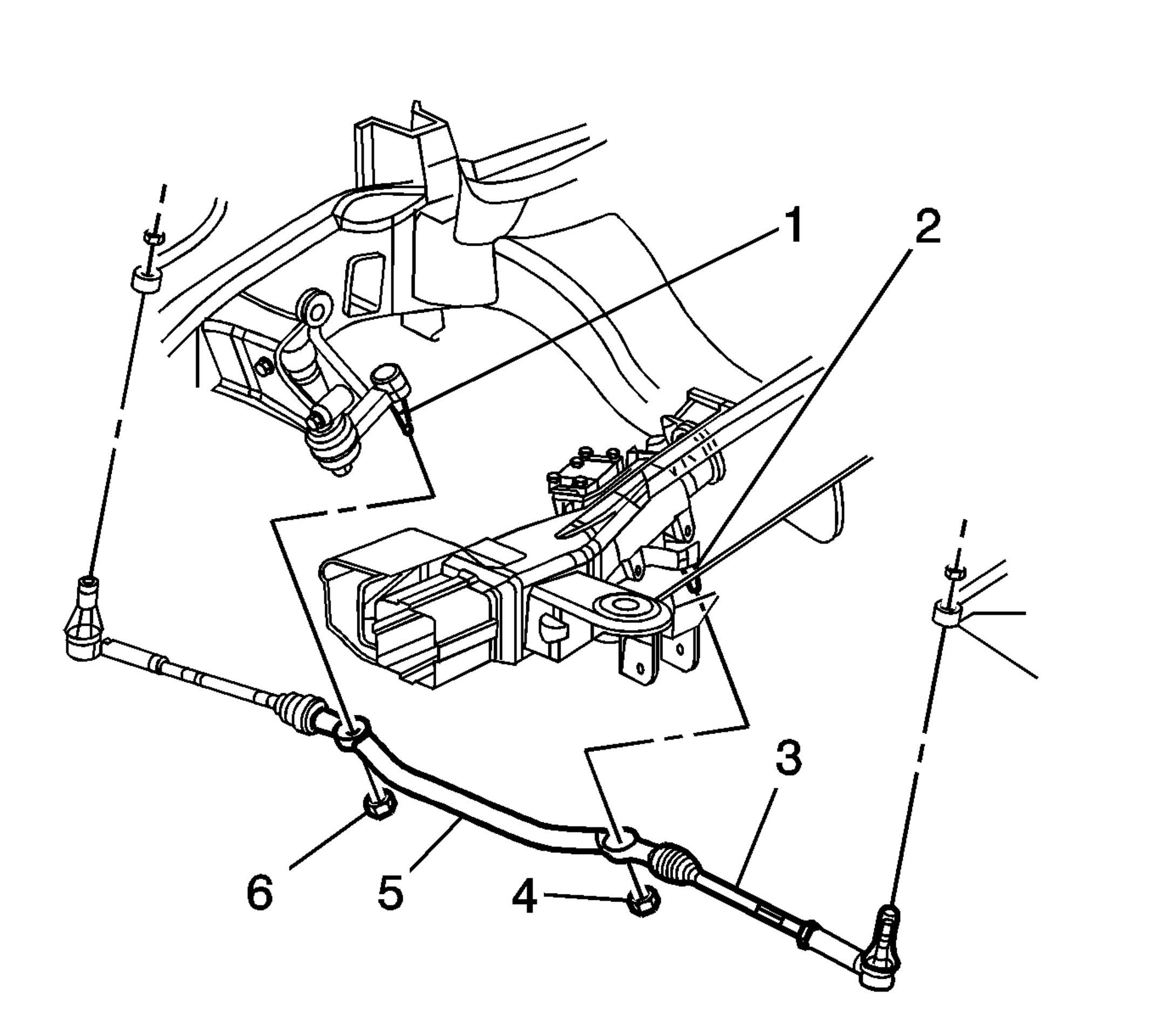 1
2
3
6
5
4