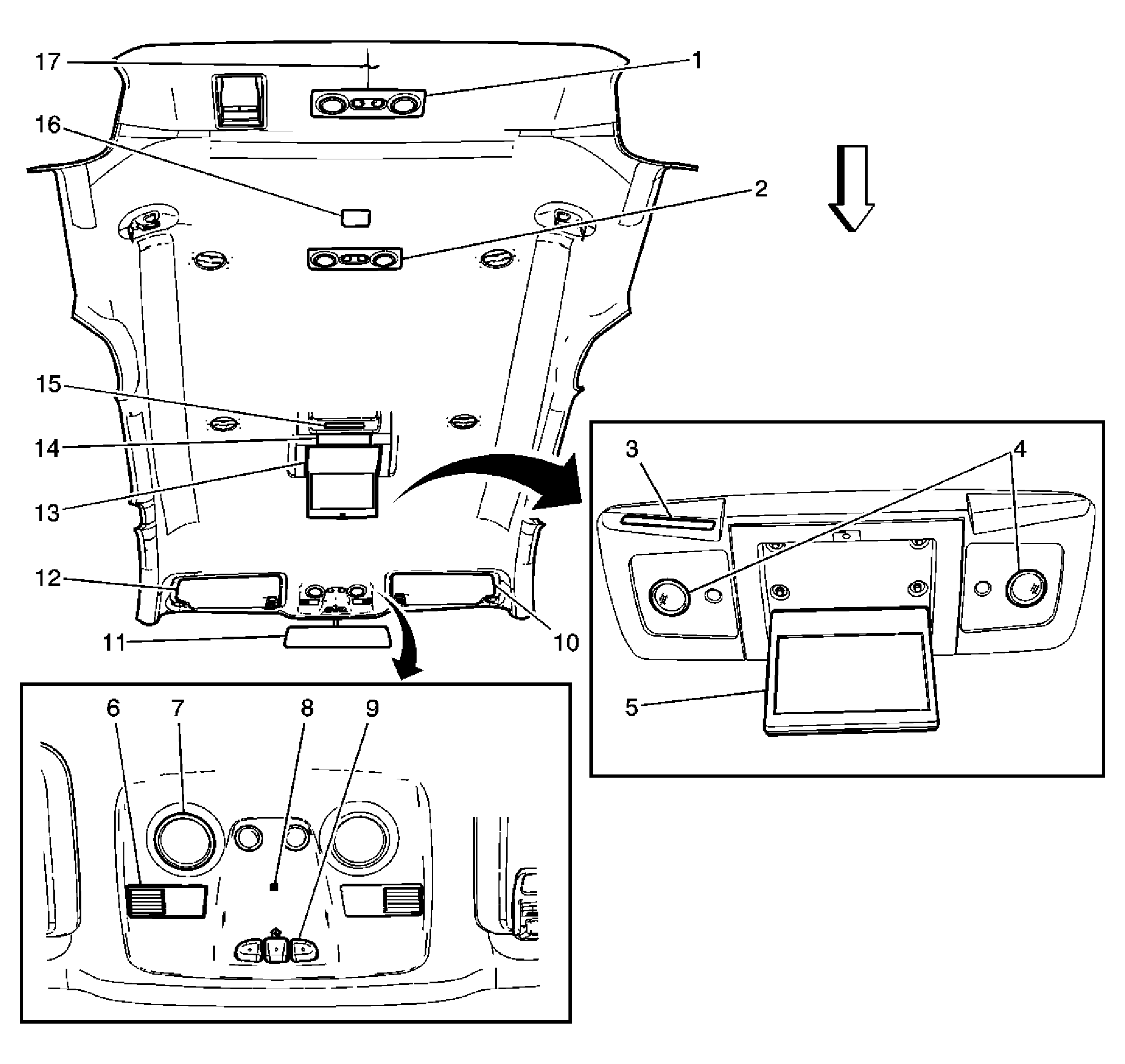 17
1
16
2
15
14
13
12
11
10
3
4
5
6
7
8
9