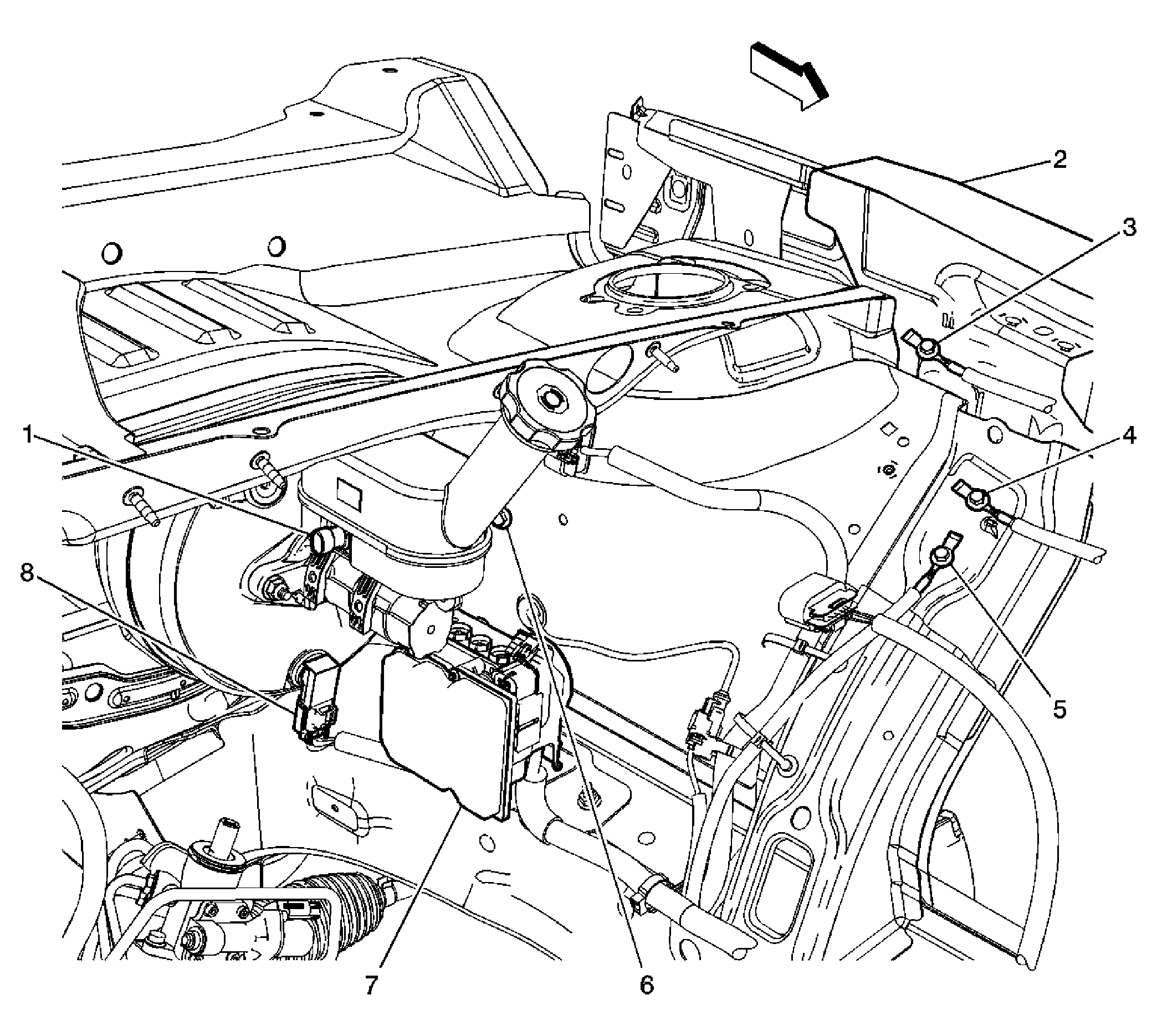 2
3
1
4
8
5
7
6