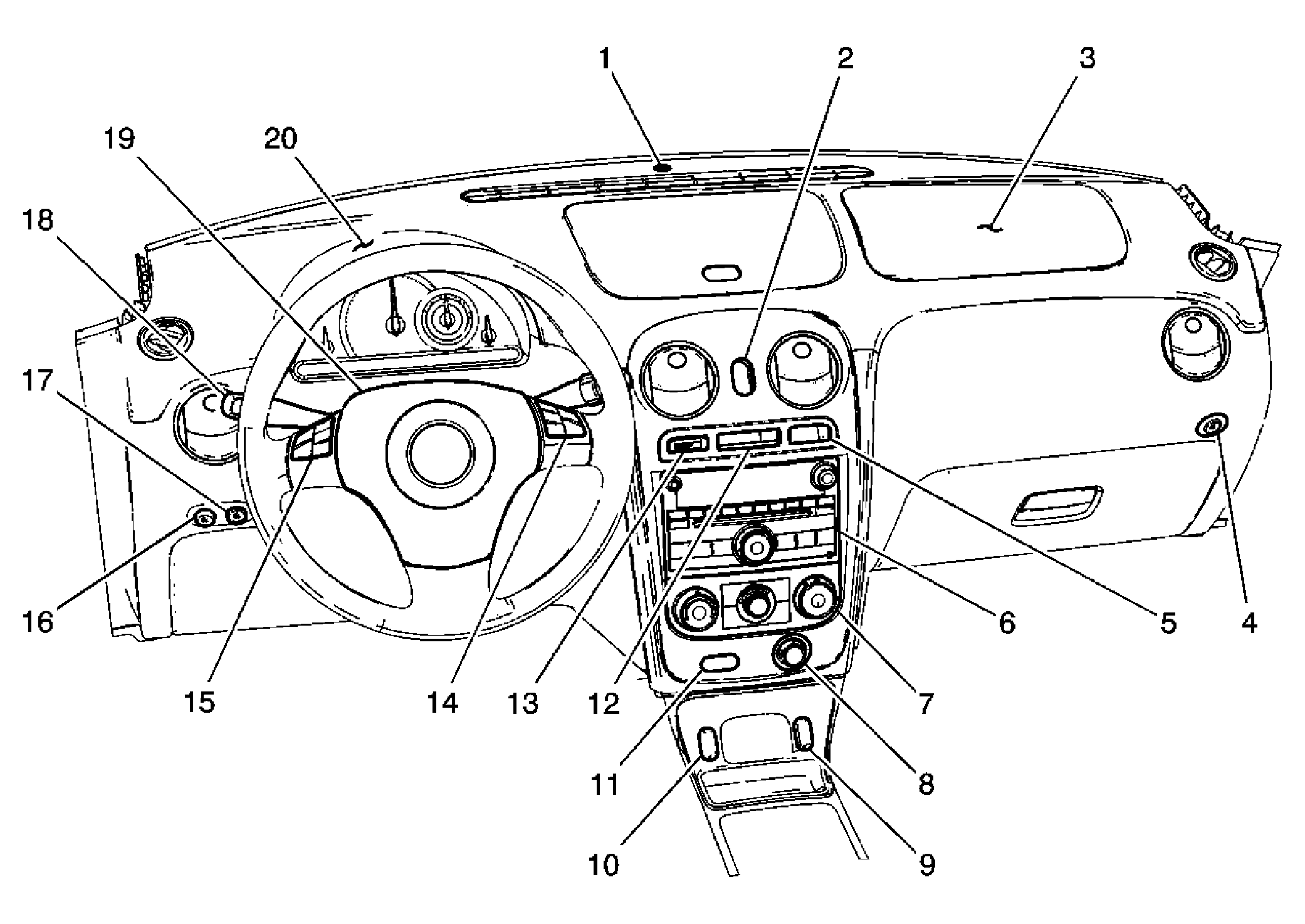 1
2
3
19
20
18
17
16
15
14
13
12
11
10
9
8
7
6
5
4