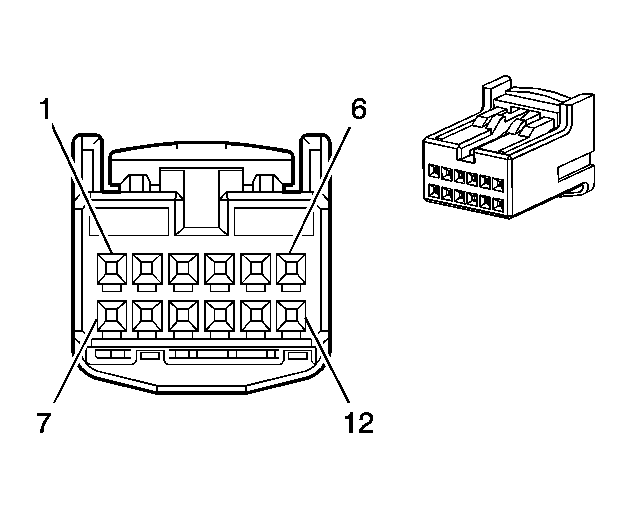 1
6
7
12