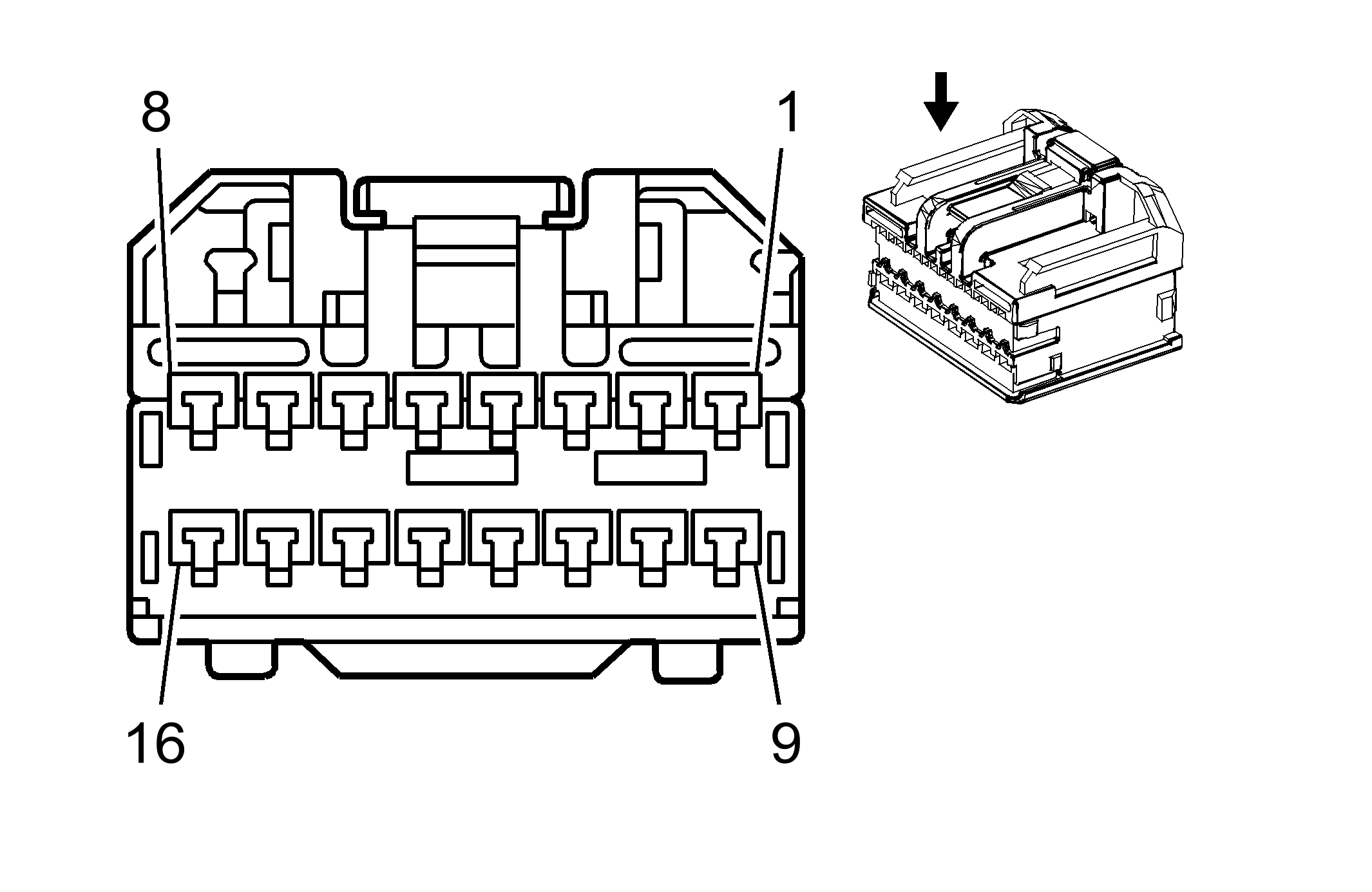 8
1
16
9