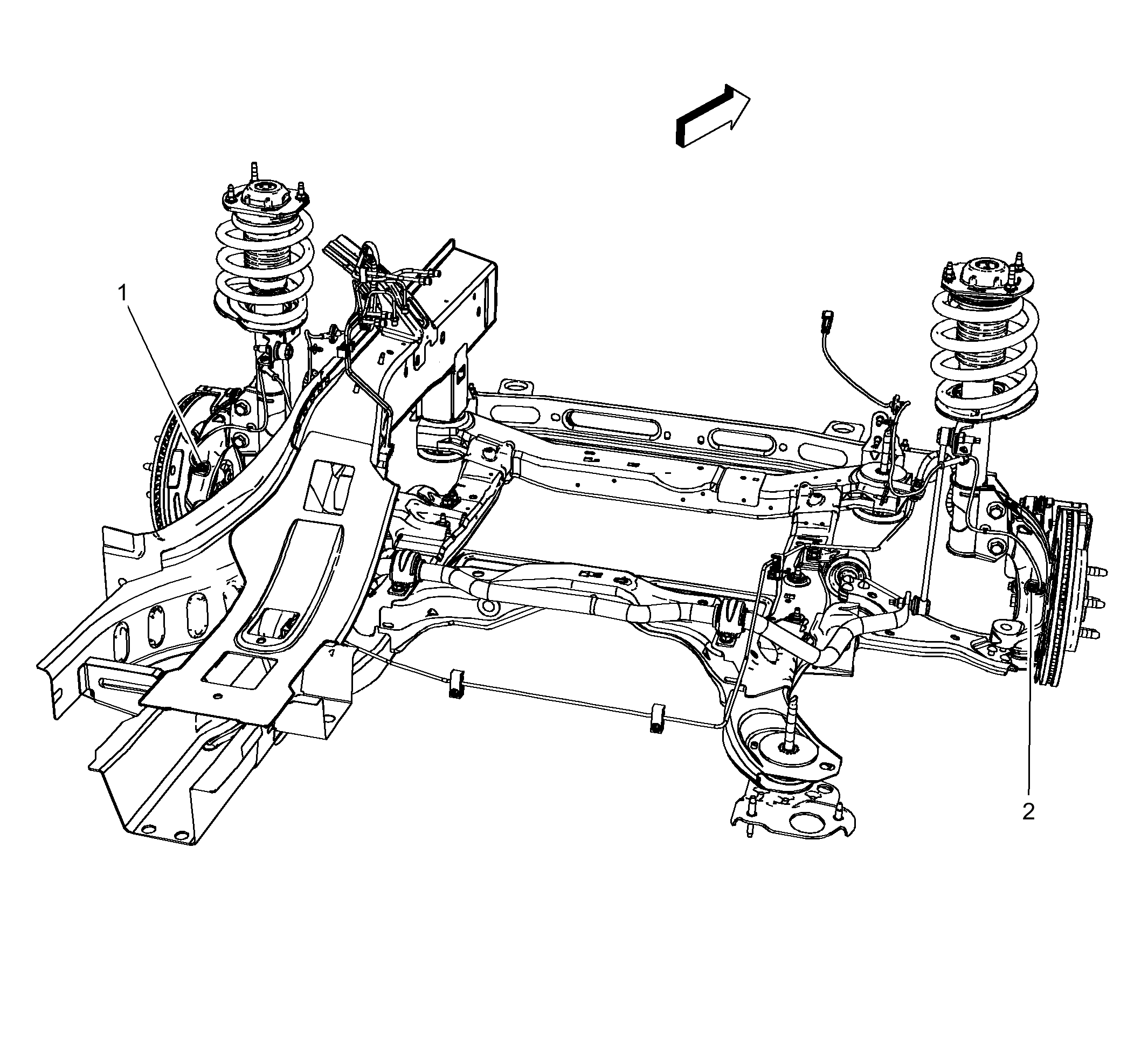 1

2