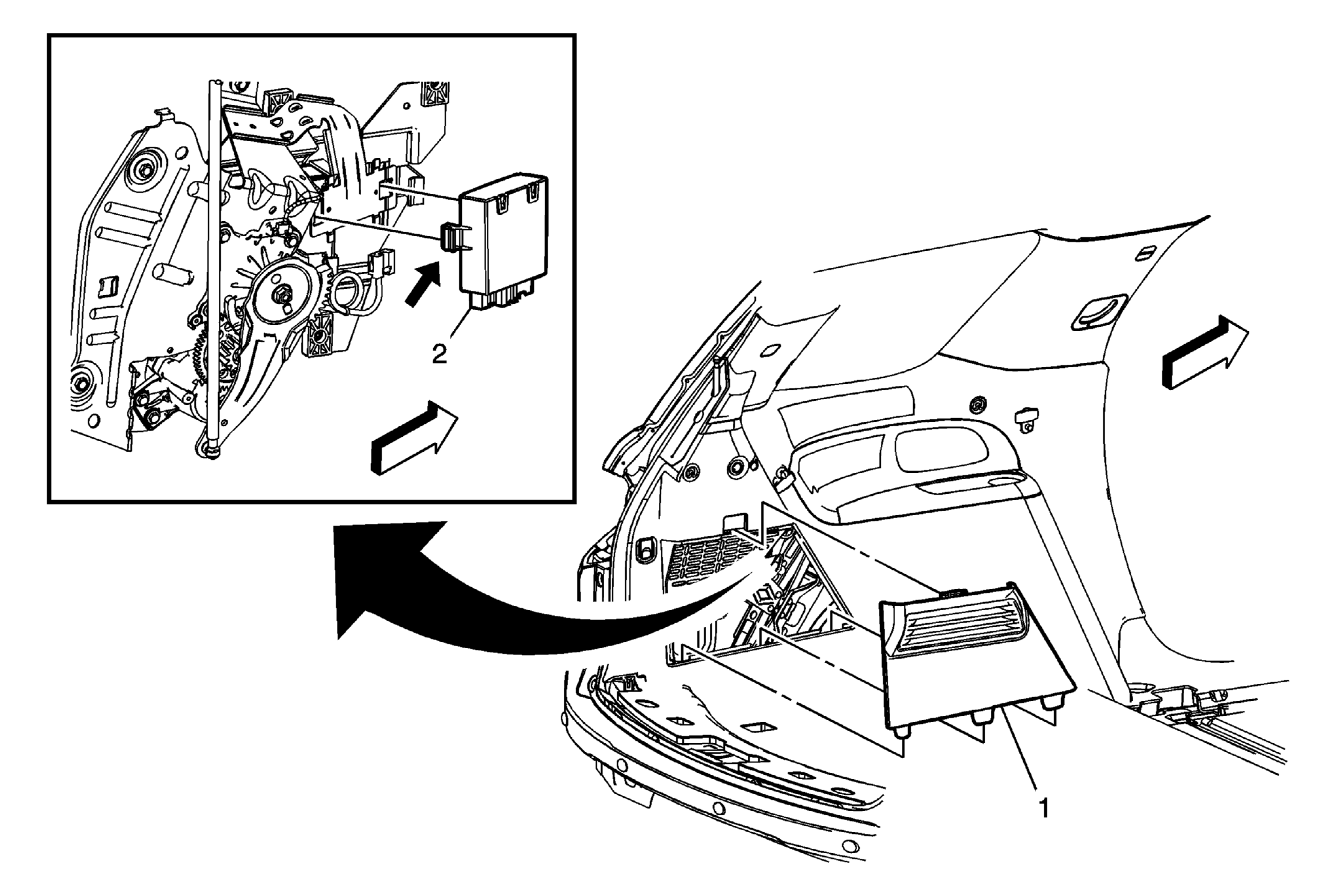 2

1