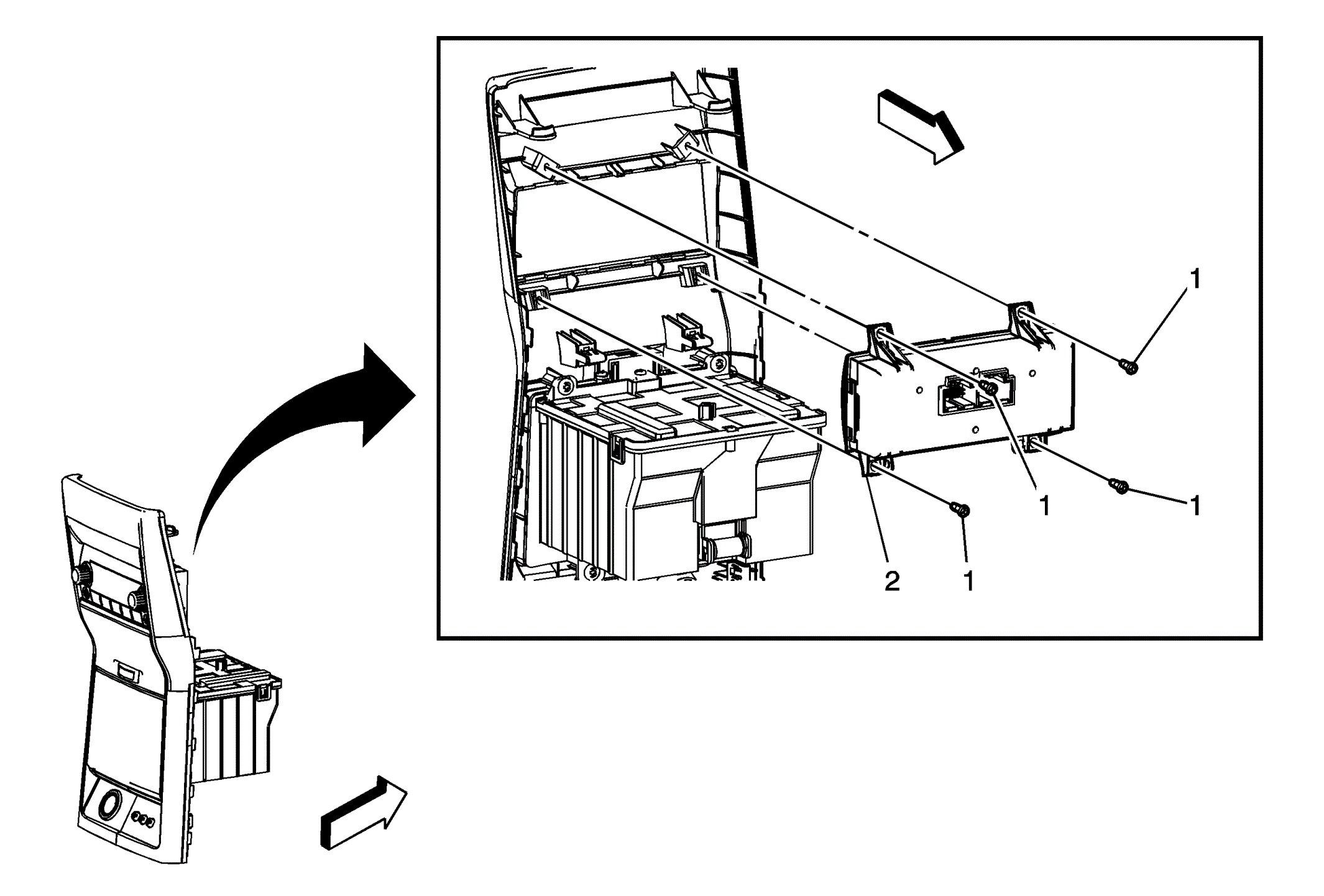 1
1
1
2
1