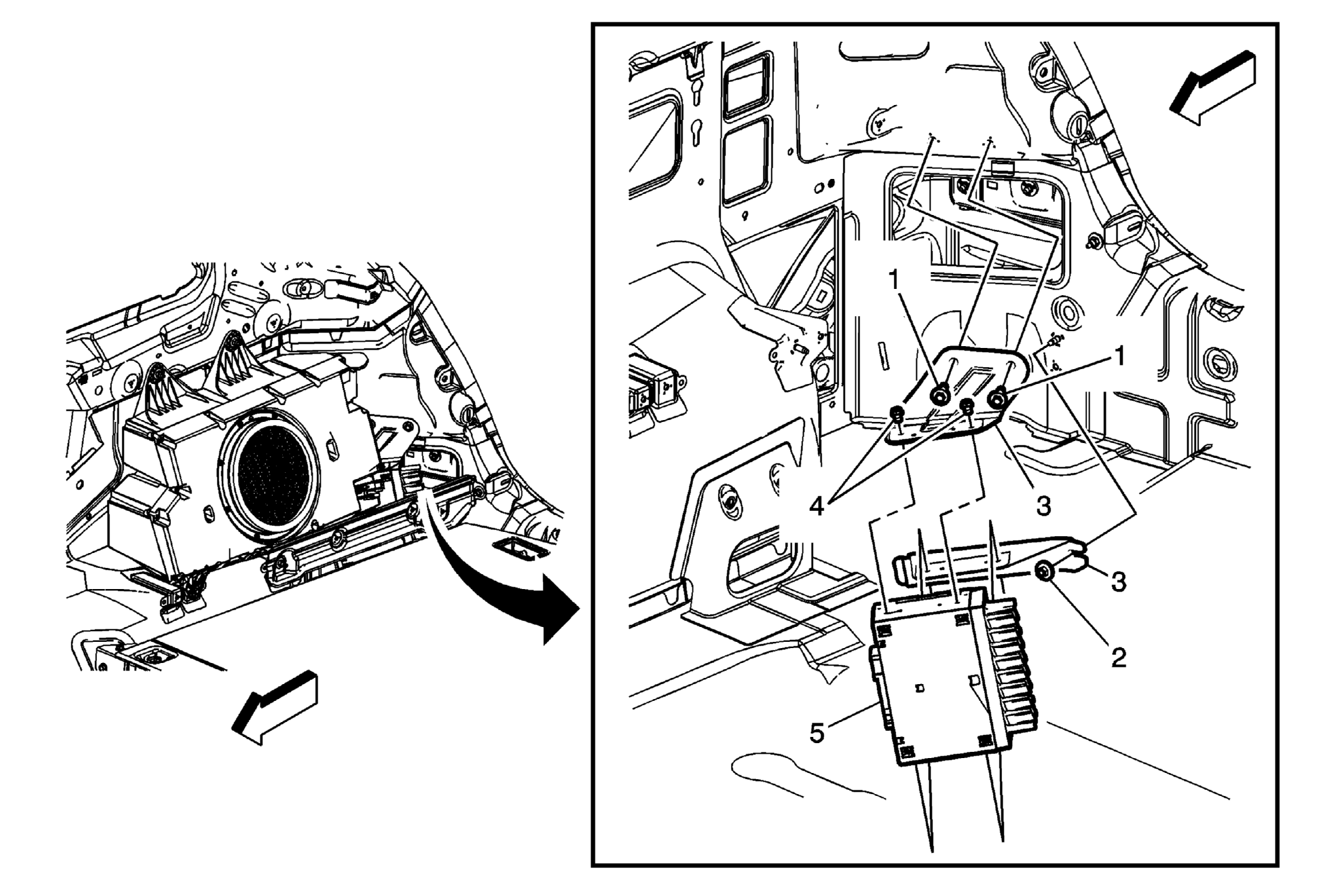 1
1
4
3
3
2
5