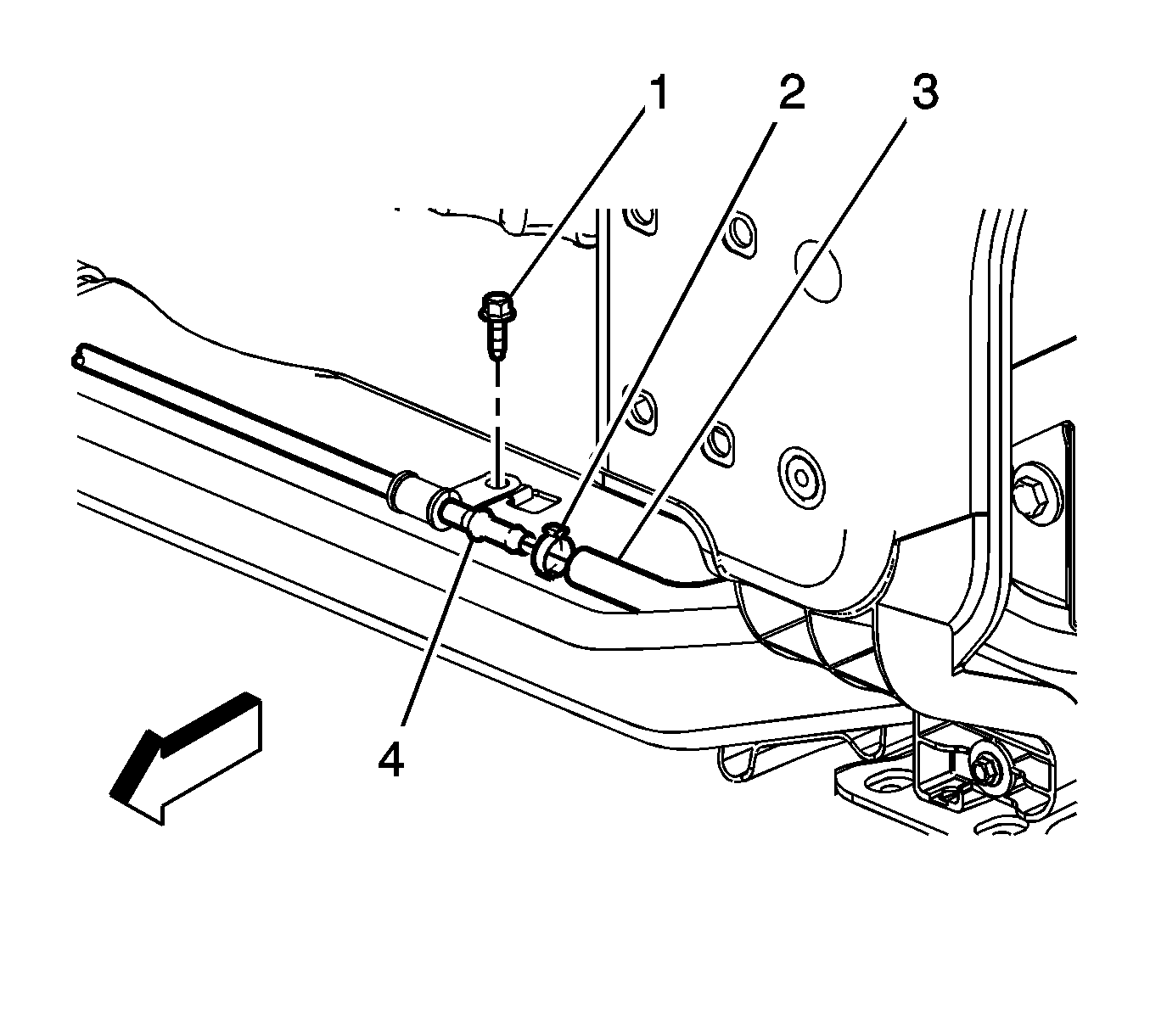 1
2
3
4