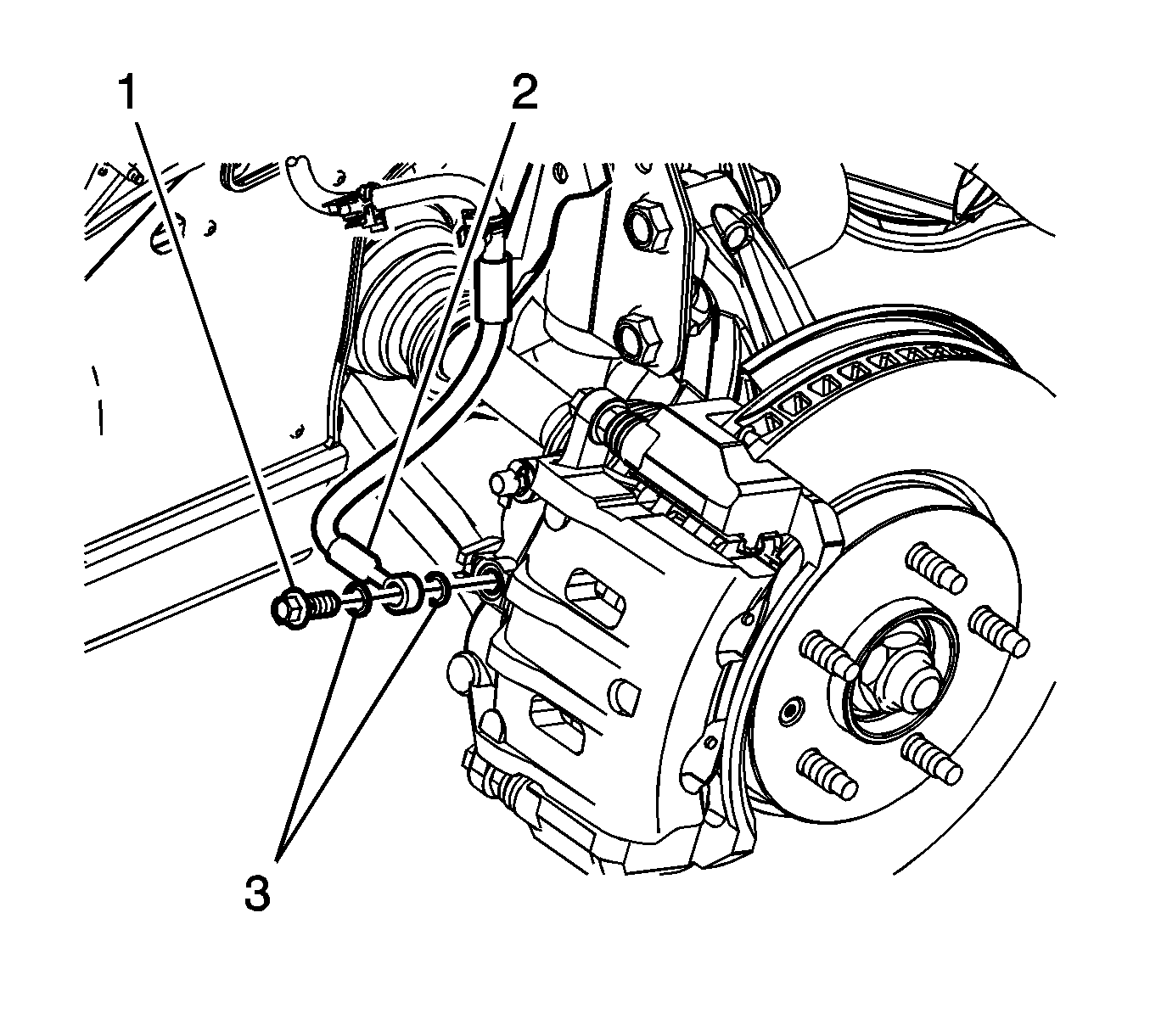 1
2
3