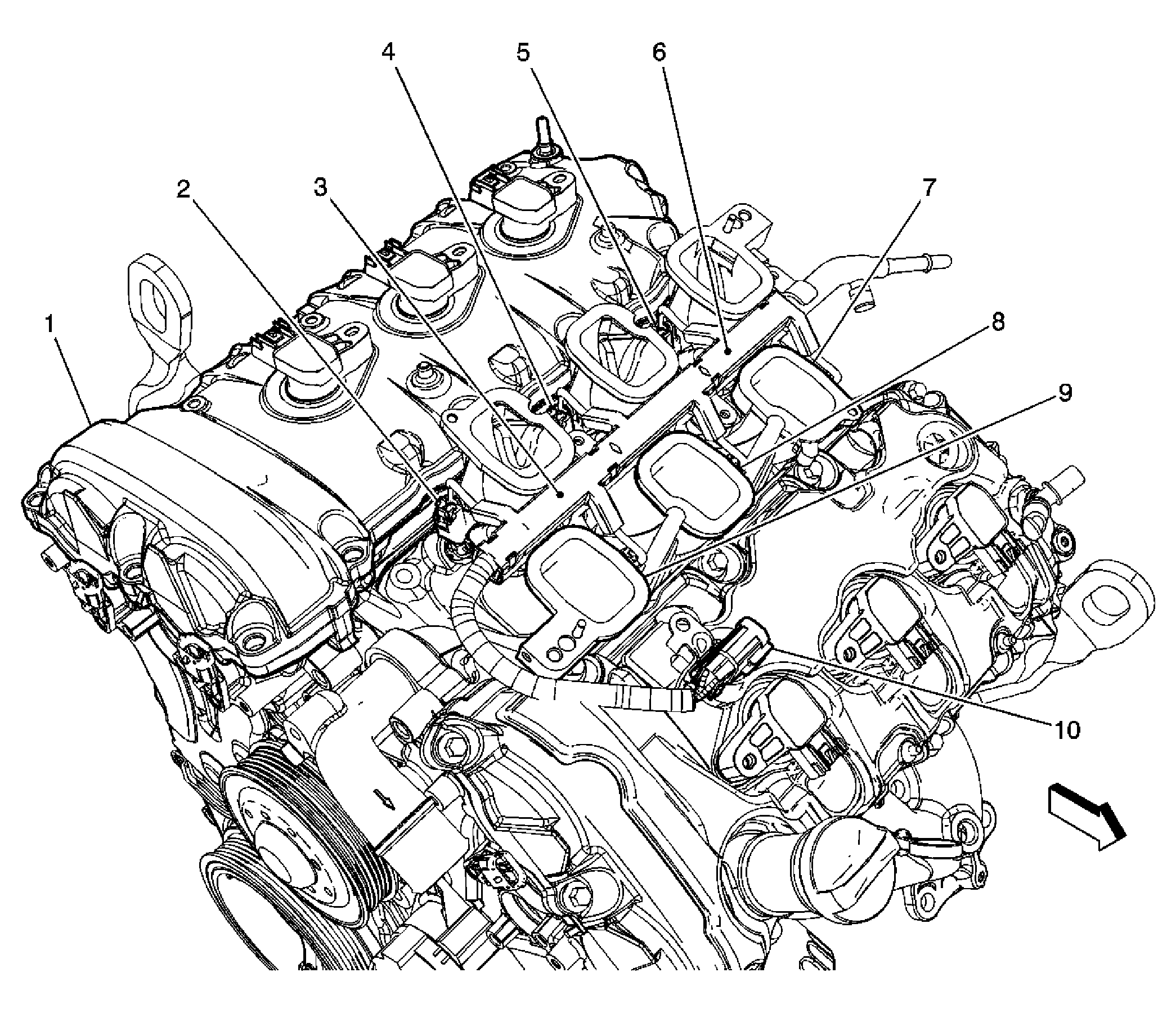 4
5
6
2
3
7
1
8
9
10