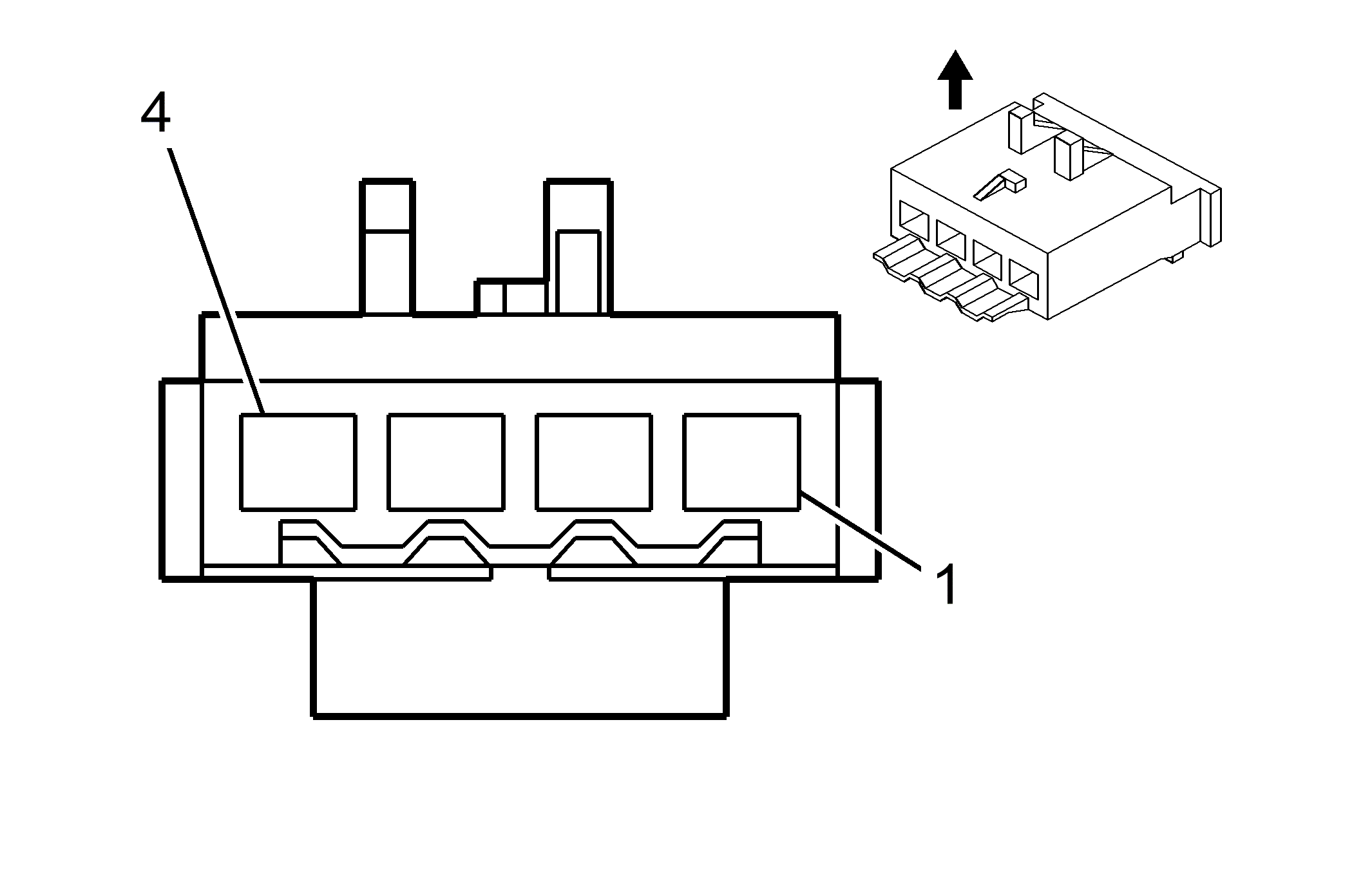 4

1