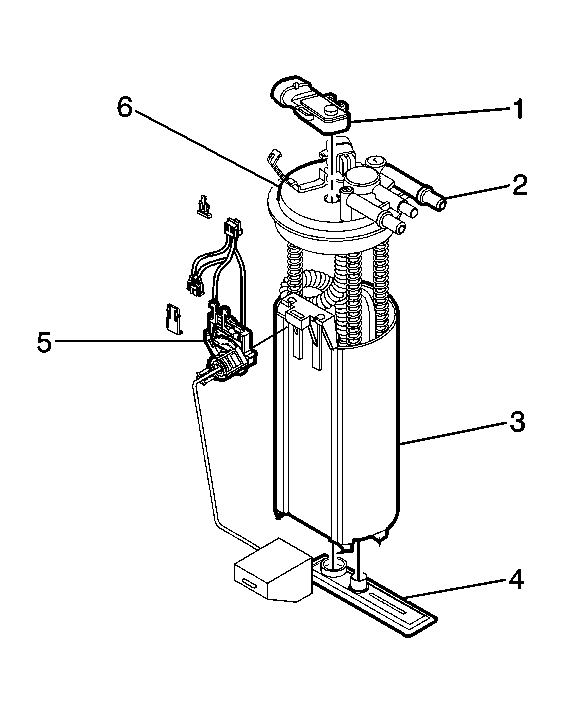 6
1
2
5
3
4