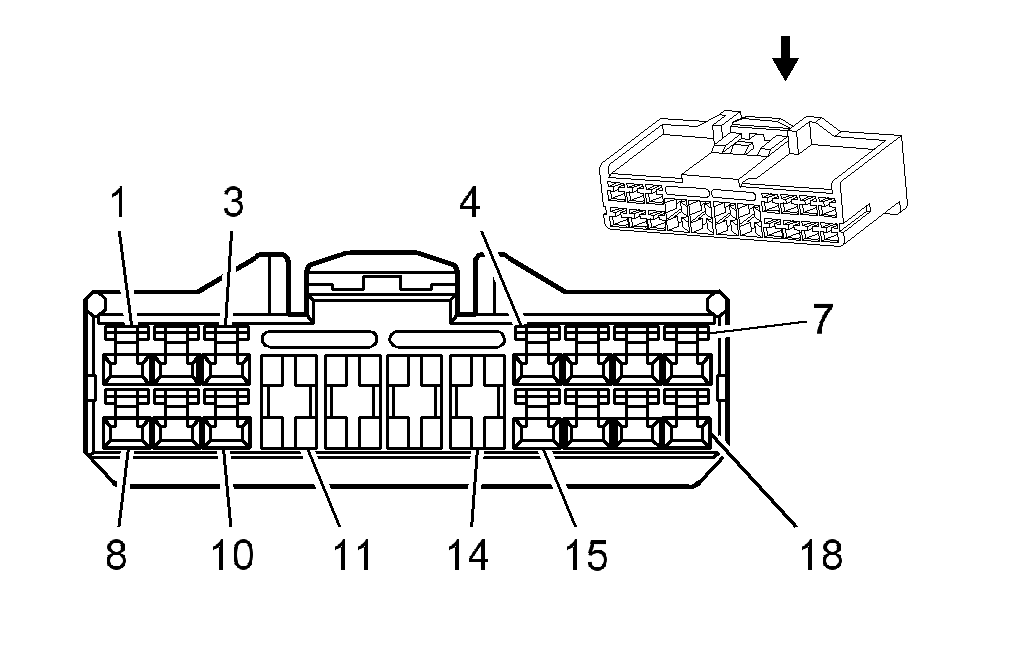 1
3
4
7
8
10
11
14
15
18