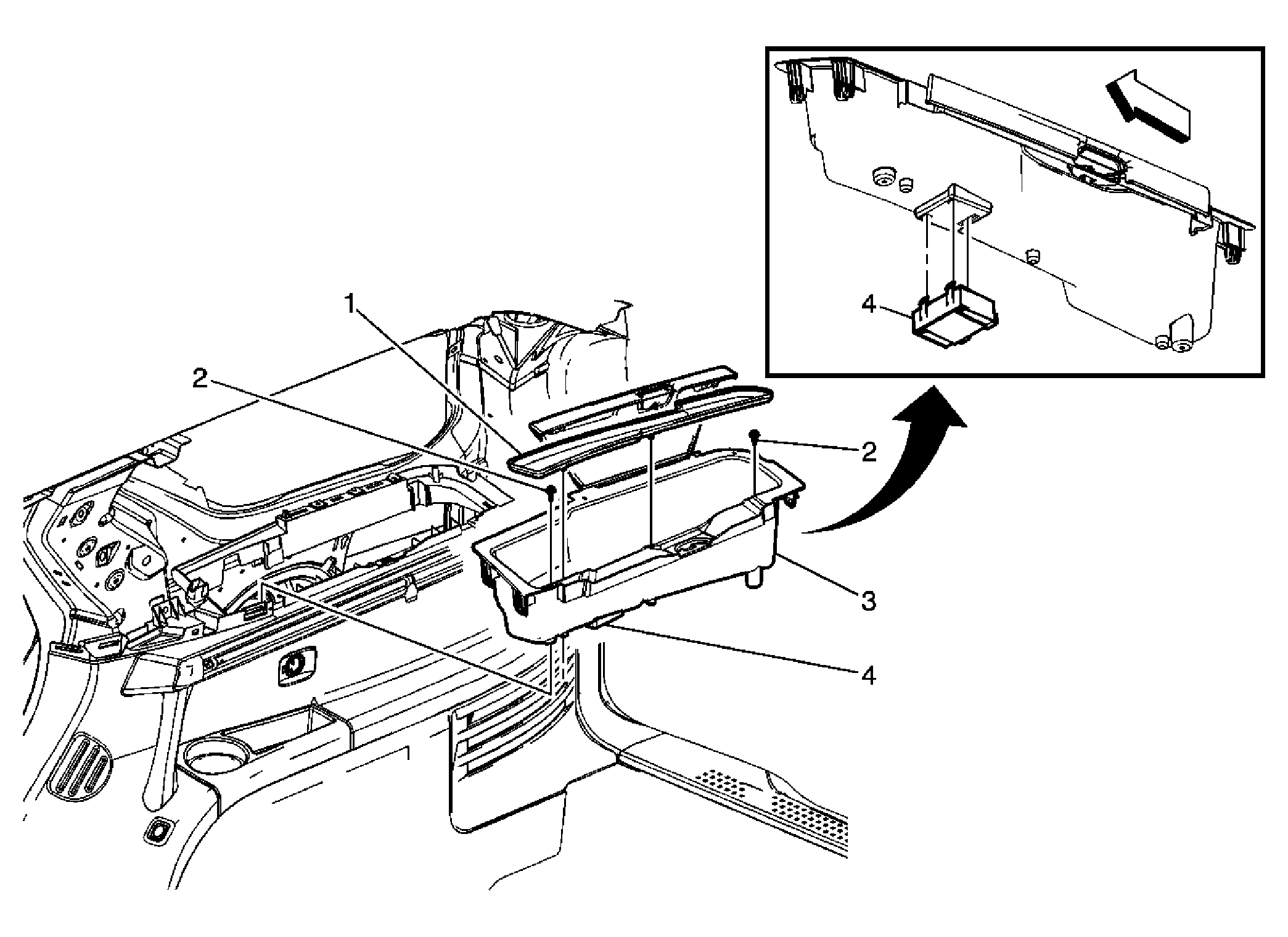 4
1
2
2
3
4