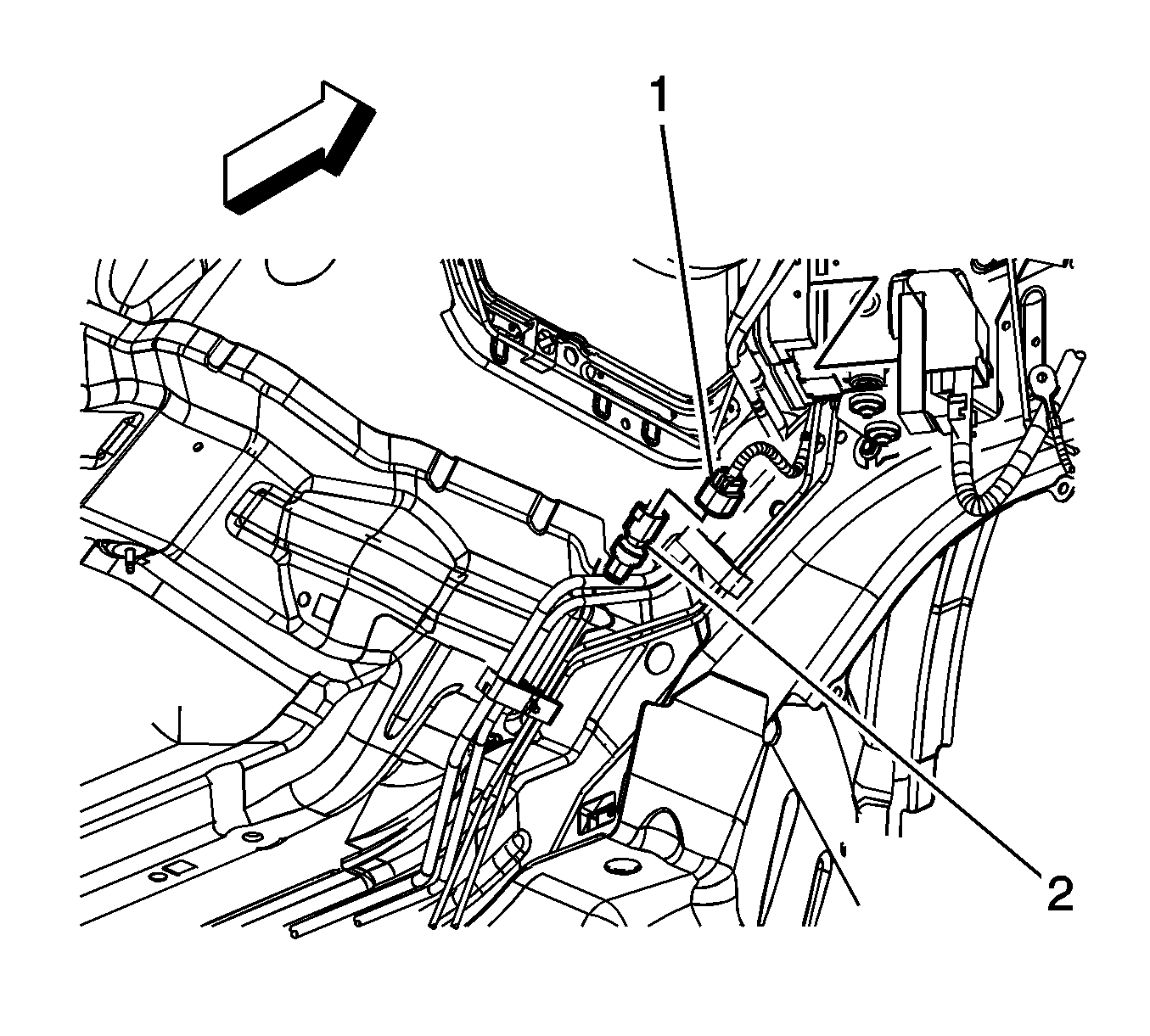 1
2