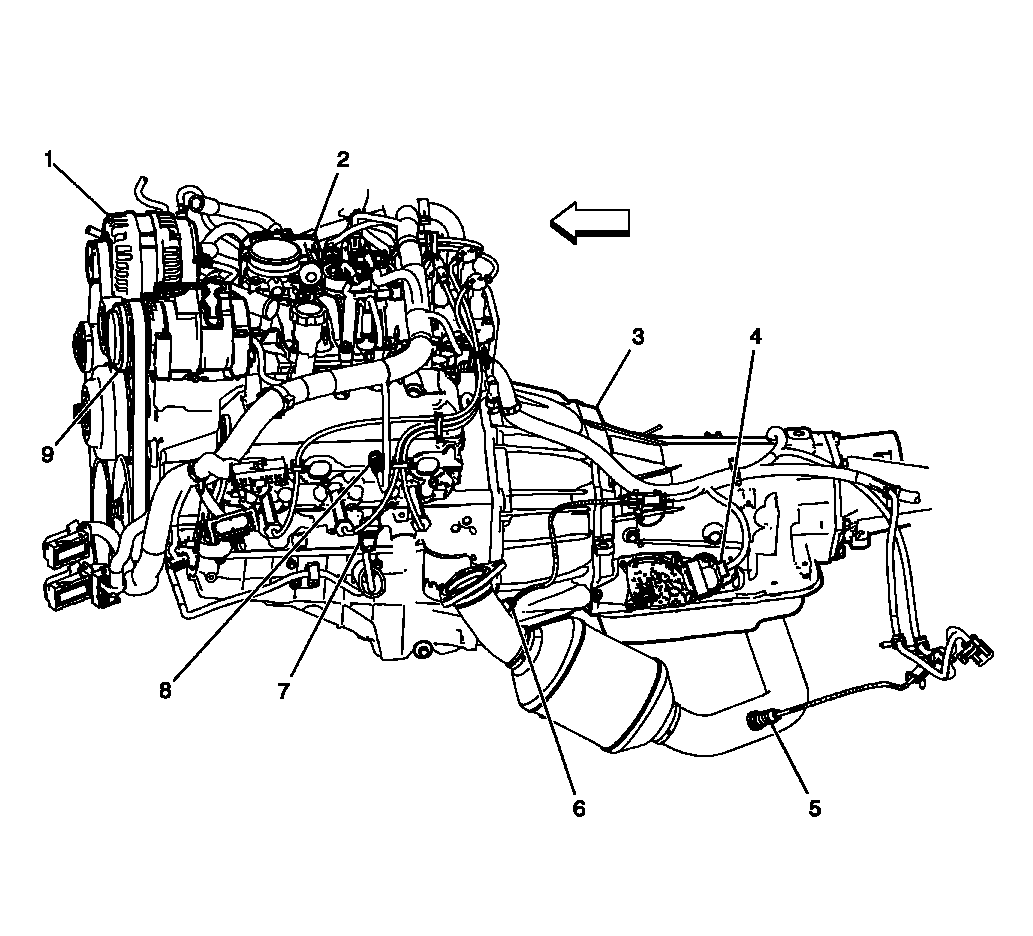 1
2
3
4
9
8
7
6
5