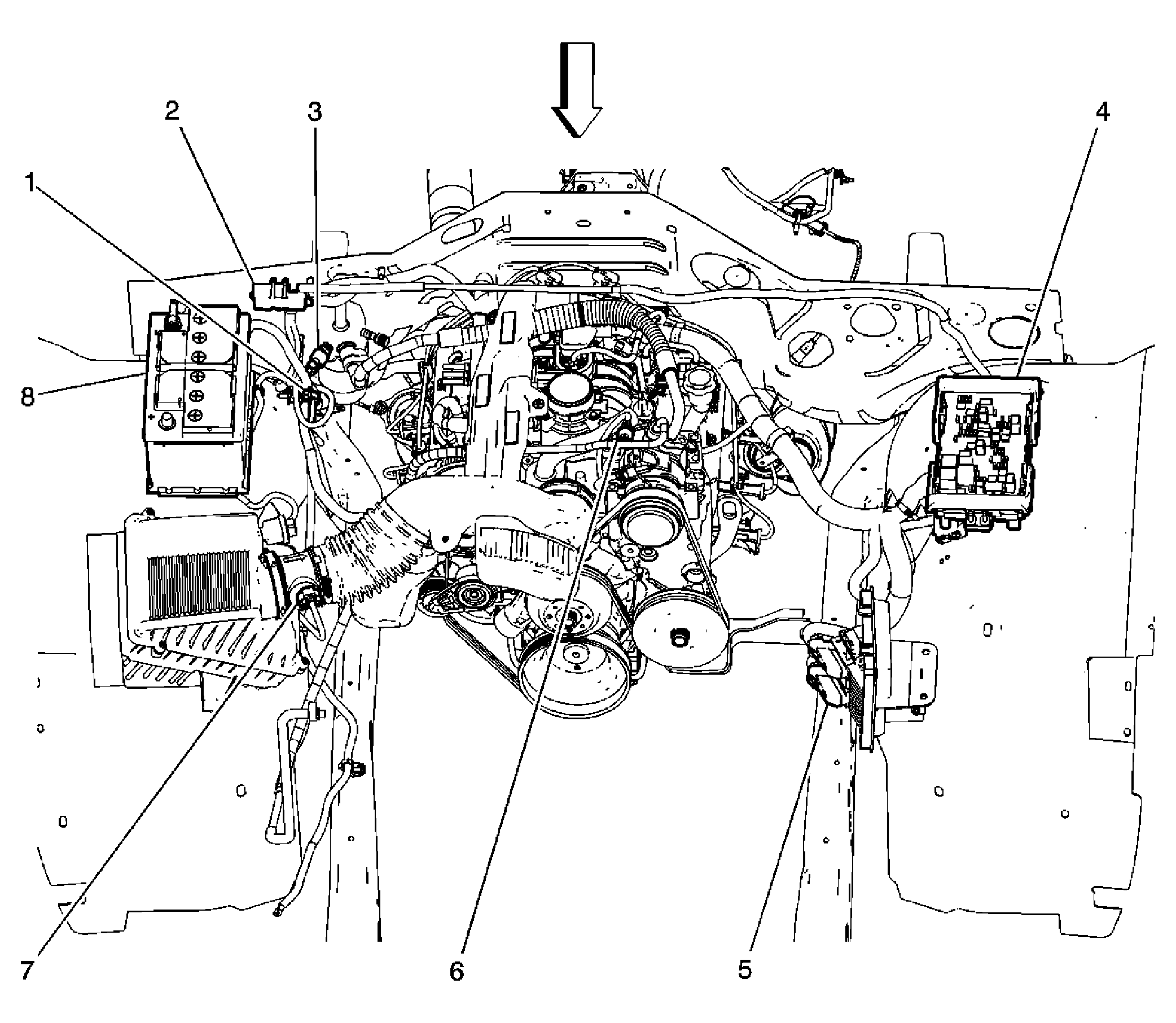 2
3
4
1
8
7
6
5