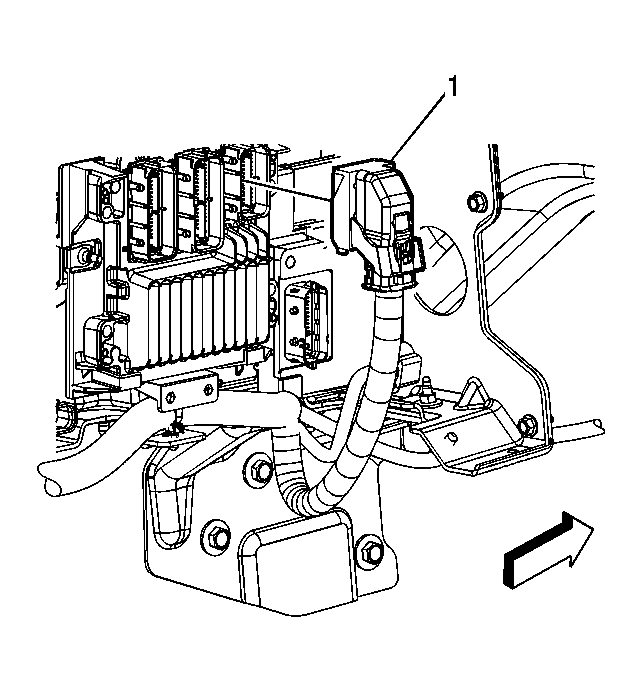 1