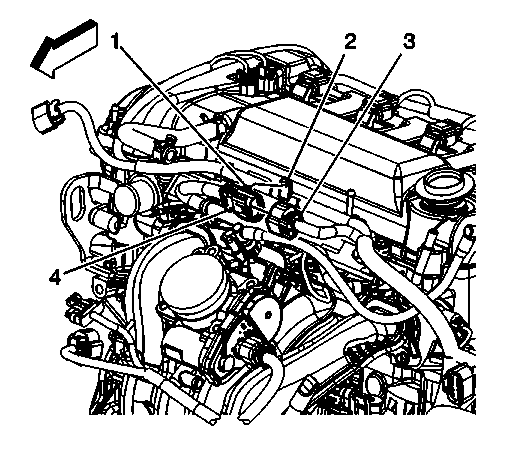 1
2
3
4