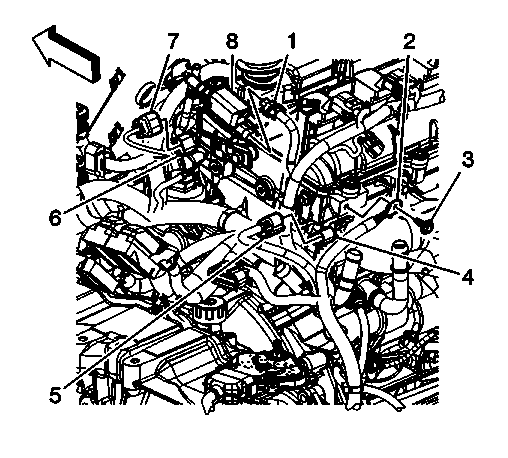 7
8
1
2
3
6
4
5