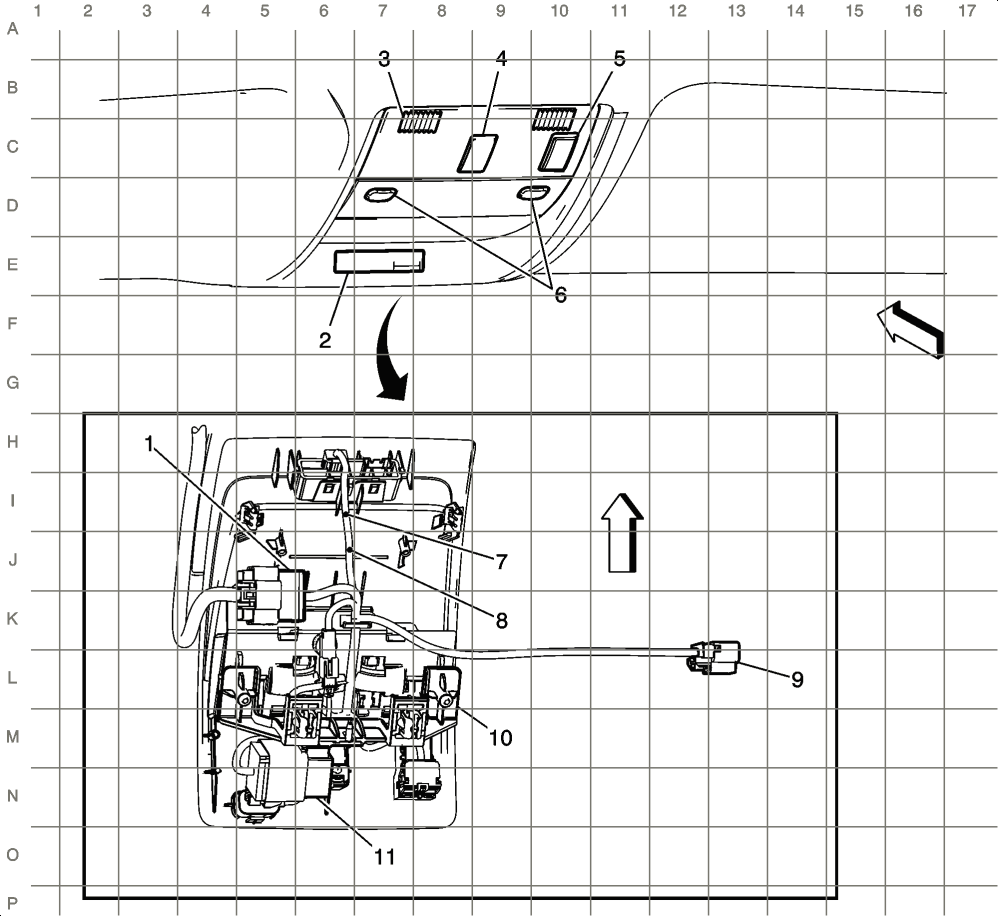 1 2 3 4 5 6 7 8 9 10 11 12 13 14 15 16 17

A
B
C
D
E
F
G
H
I
J
K
L
M
N
O
P

3
4
5
6
2
1
7
8
9
10
11