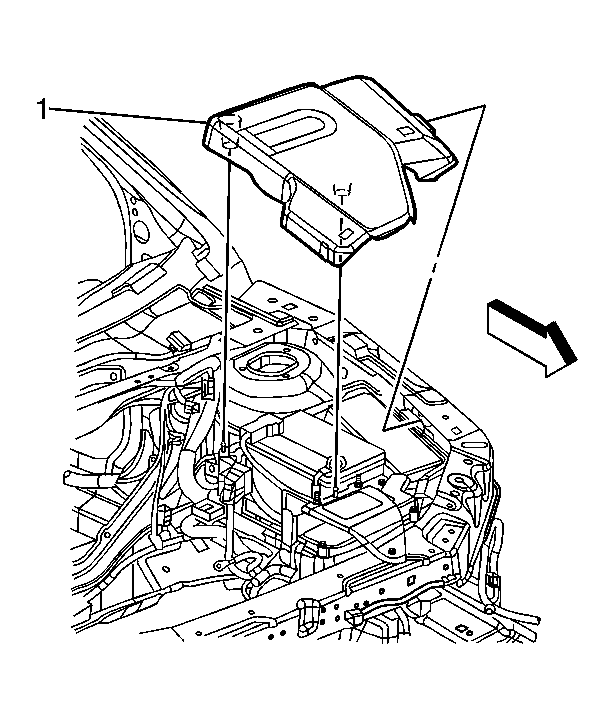 1