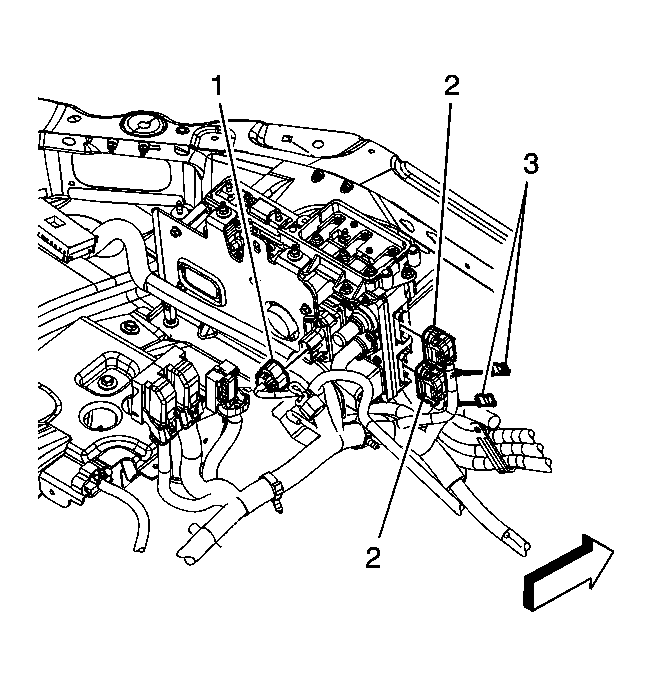 1
2
3
2