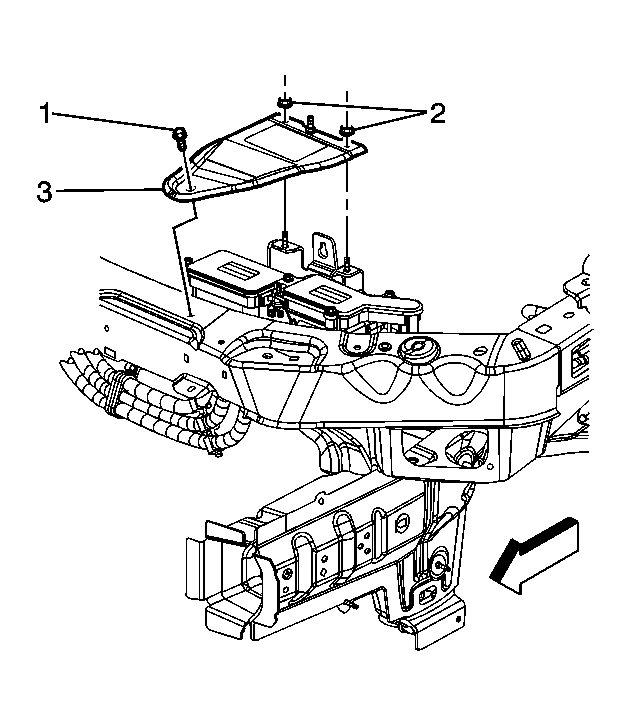 1
2
3