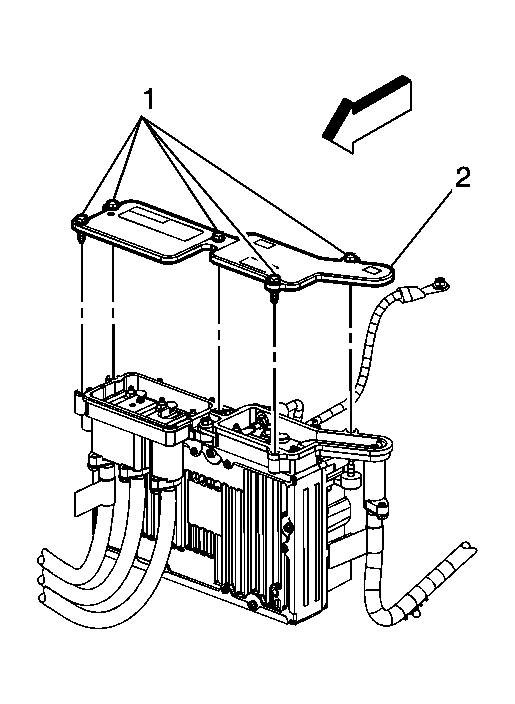 1

2