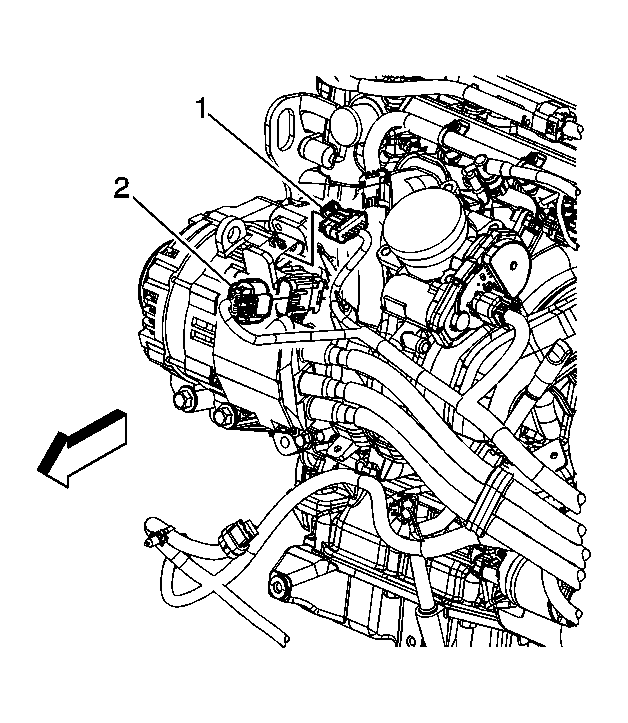 1
2