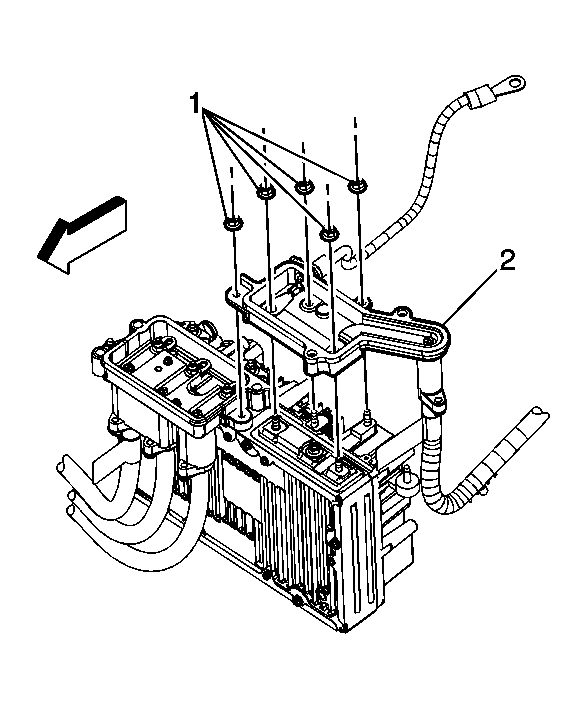 1

2