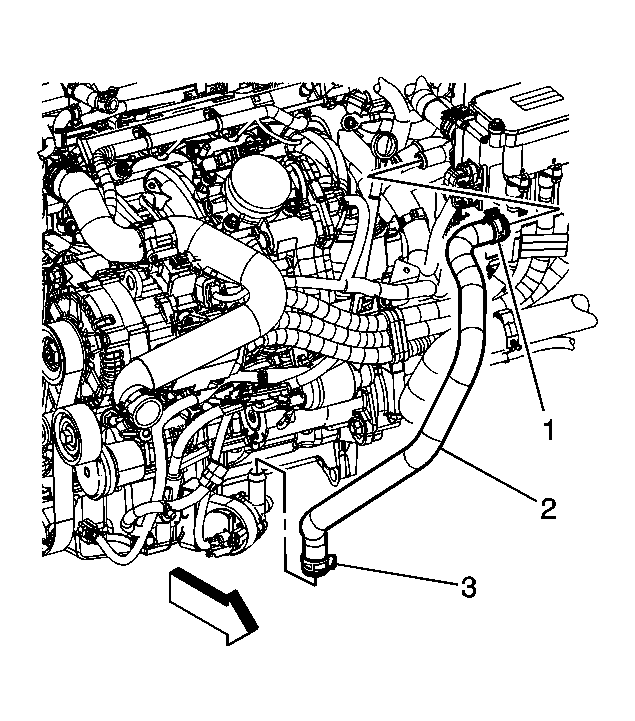 1
2
3