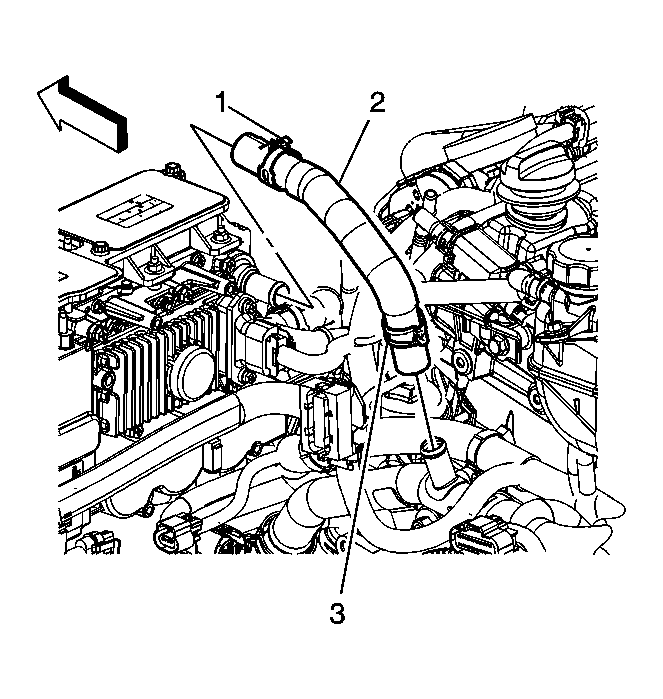 1
2
3