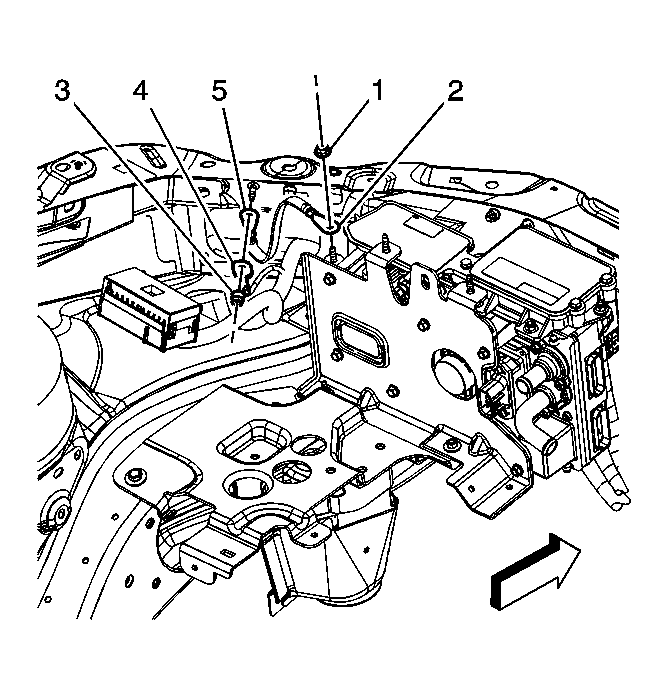 3 4 5 1 2