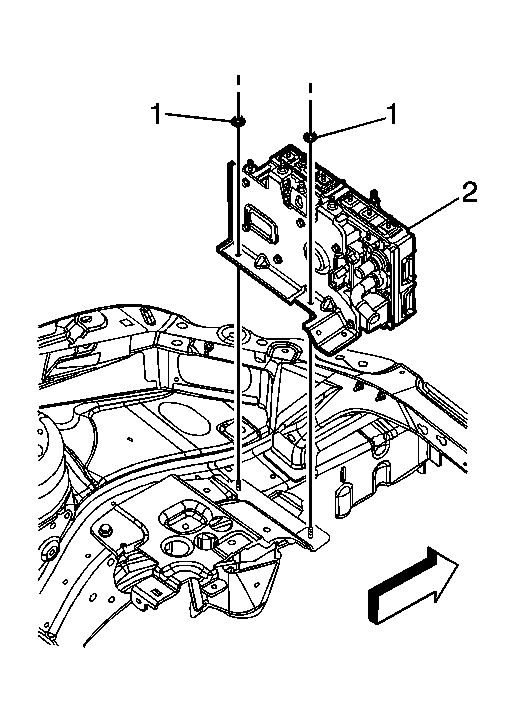 1
1
2