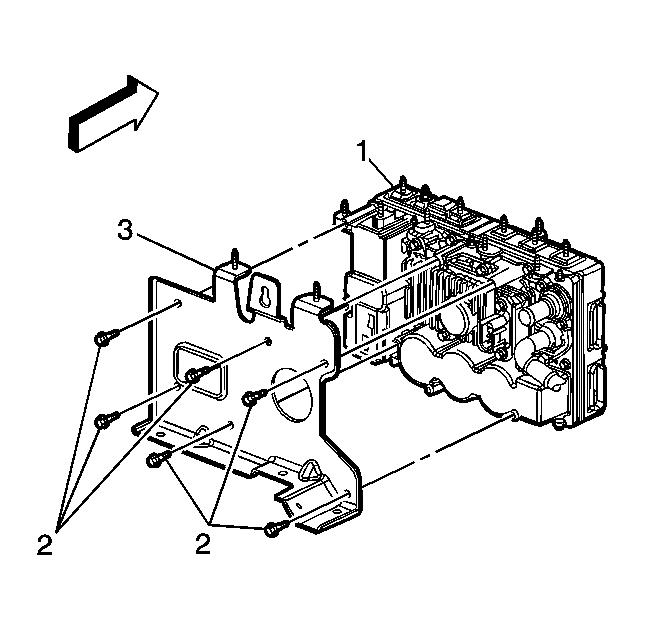 1
3
2
2